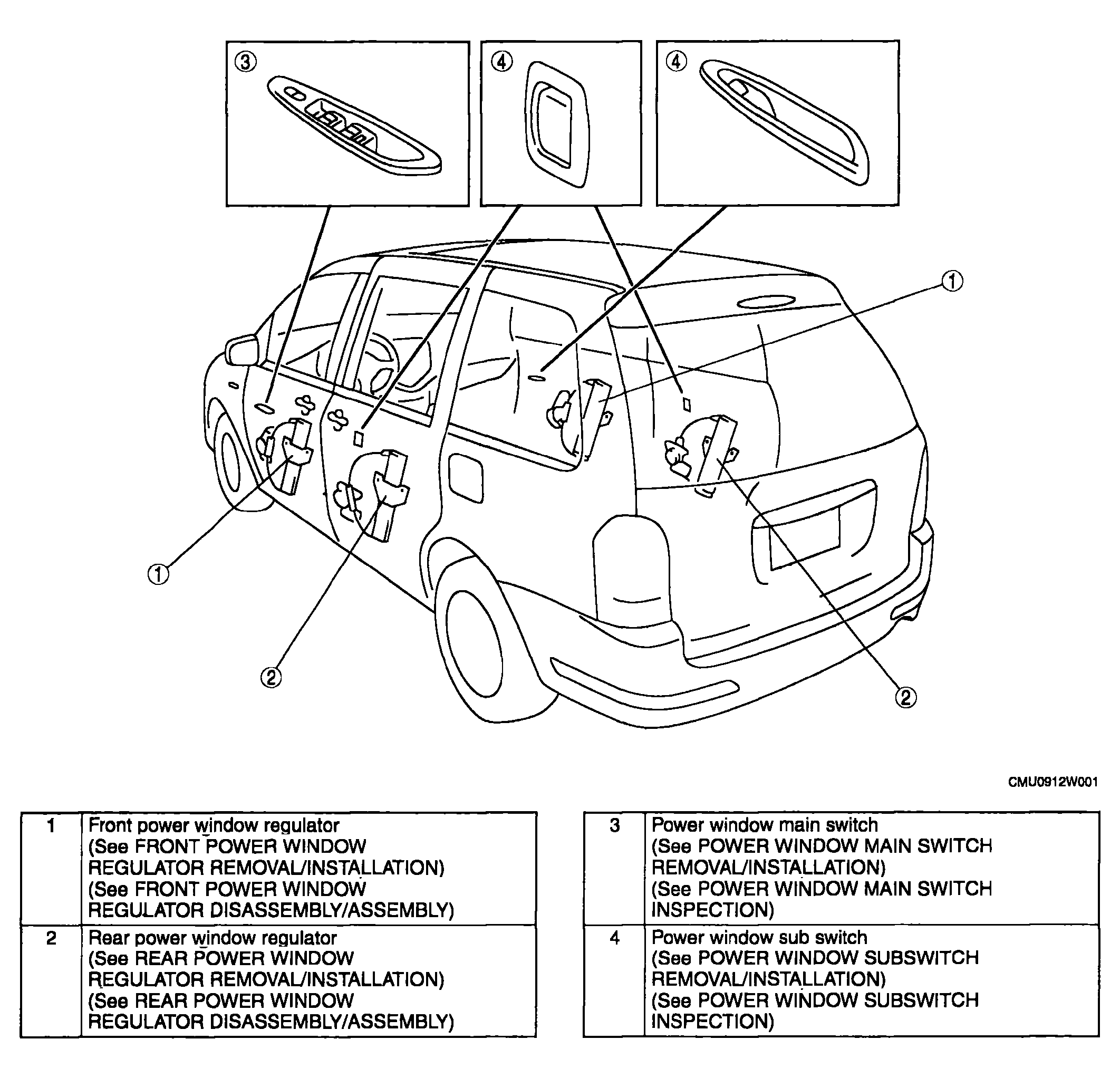 ③

④

④

①

①

②

②

CMU0912W001

| 1 | Front power window regulator (See FRONT POWER WINDOW REGULATOR REMOVAL/INSTALLATION) (See FRONT POWER WINDOW REGULATOR DISASSEMBLY/ASSEMBLY) |
|---|---|
| 2 | Rear power window regulator (See REAR POWER WINDOW REGULATOR REMOVAL/INSTALLATION) (See REAR POWER WINDOW REGULATOR DISASSEMBLY/ASSEMBLY) |

| 3 | Power window main switch (See POWER WINDOW MAIN SWITCH REMOVAL/INSTALLATION) (See POWER WINDOW MAIN SWITCH INSPECTION) |
|---|---|
| 4 | Power window sub switch (See POWER WINDOW SUBSWITCH REMOVAL/INSTALLATION) (See POWER WINDOW SUBSWITCH INSPECTION) |