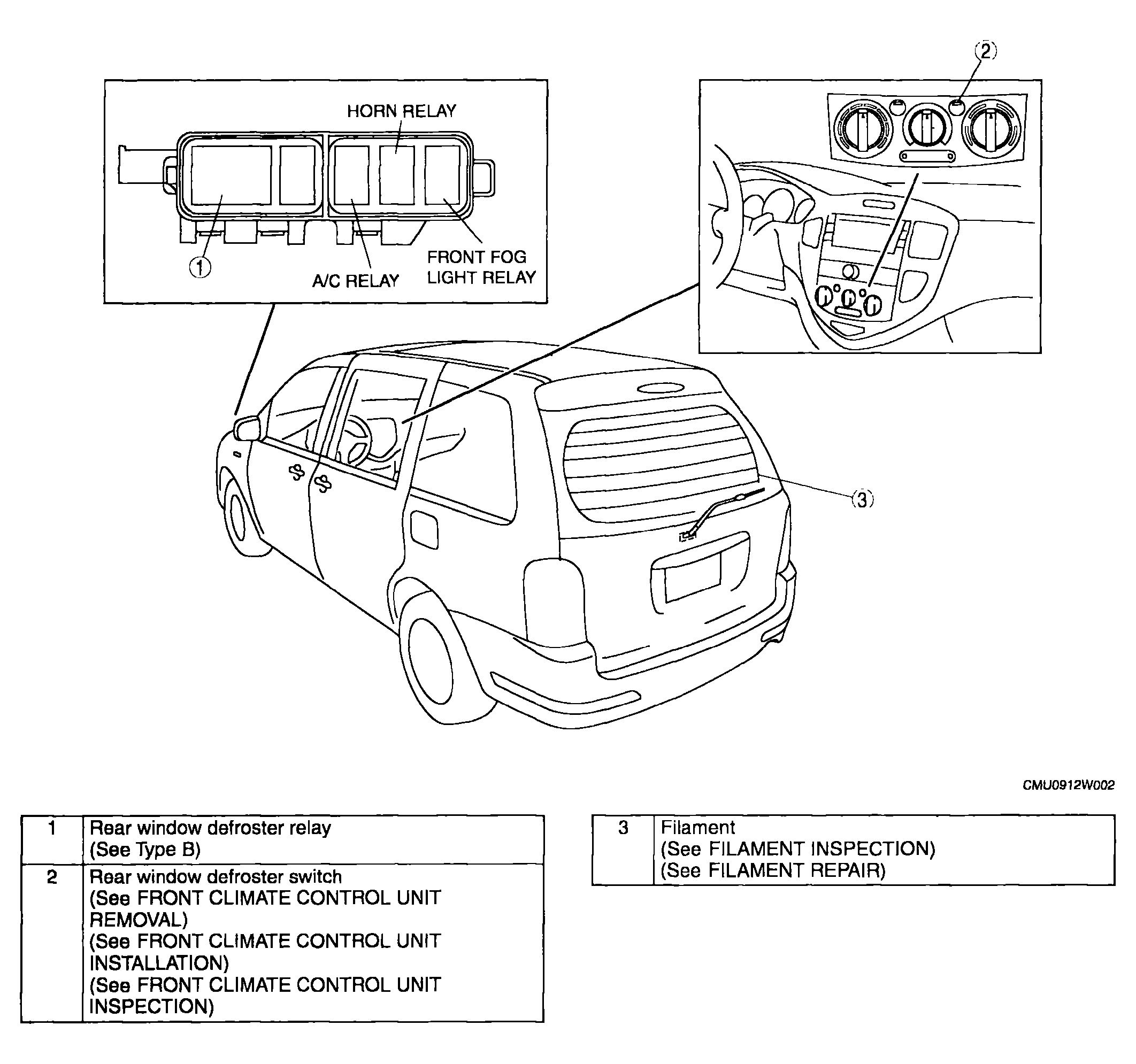 HORN RELAY

①

A/C RELAY

FRONT FOG LIGHT RELAY

②

③

CMU0912W002

| 1 | Rear window defroster relay (See Type B) |
|---|---|
| 2 | Rear window defroster switch (See FRONT CLIMATE CONTROL UNIT REMOVAL) (See FRONT CLIMATE CONTROL UNIT INSTALLATION) (See FRONT CLIMATE CONTROL UNIT INSPECTION) |

| 3 | Filament (See FILAMENT INSPECTION) (See FILAMENT REPAIR) |
|---|---|