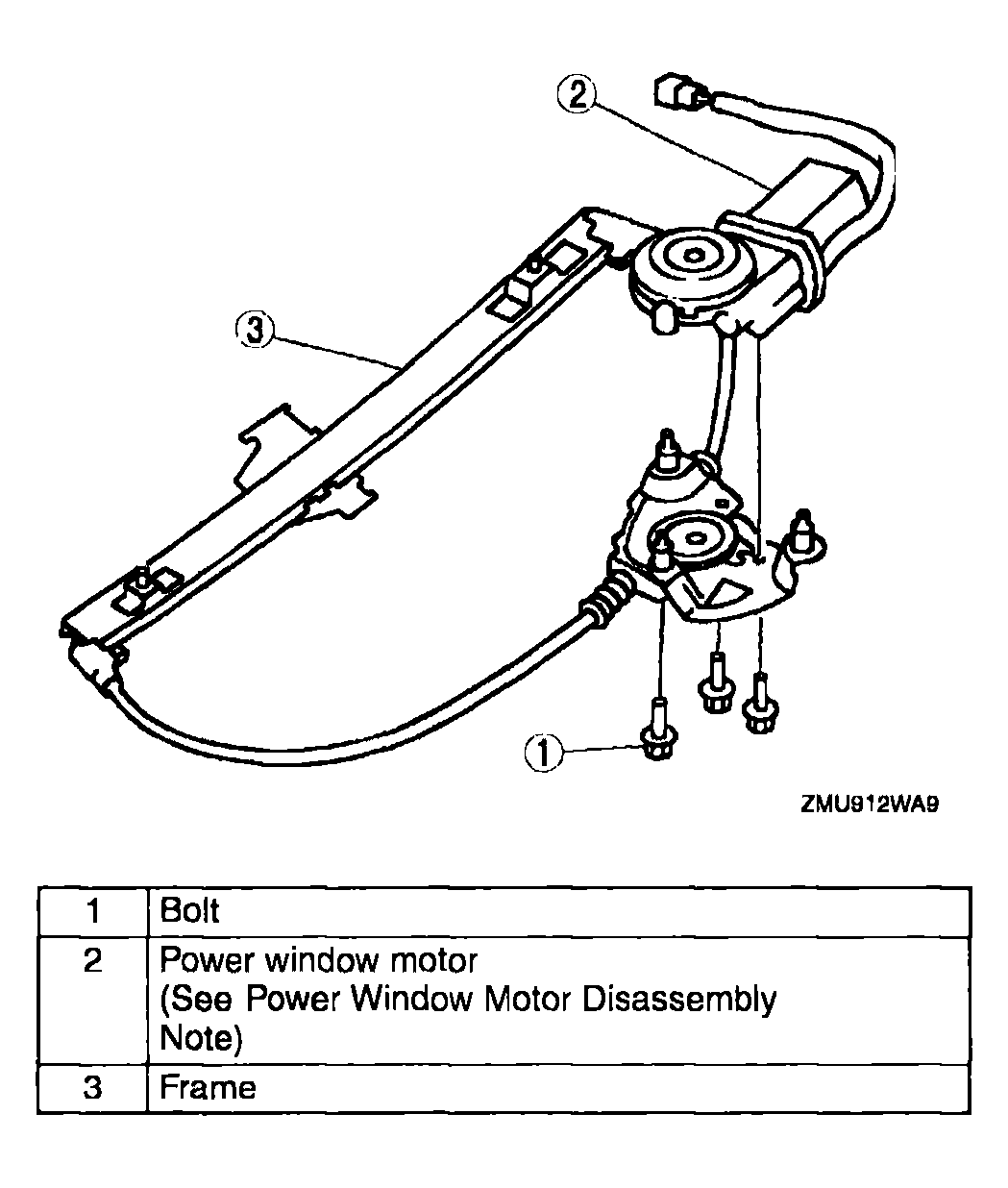 2
3
1
ZMU912WA9

| 1 | Bolt |
|---|---|
| 2 | Power window motor (See Power Window Motor Disassembly Note) |
| 3 | Frame |