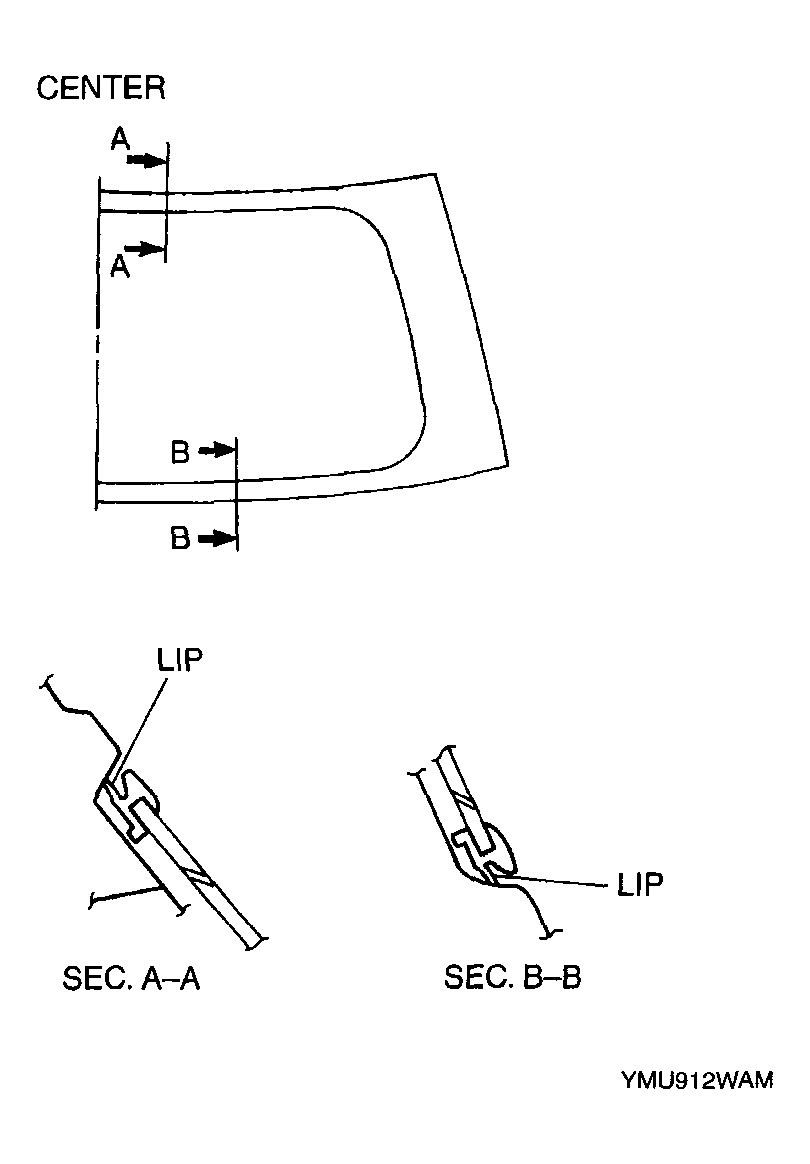 CENTER

A

A

B

B

LIP

LIP

SEC. A–A

SEC. B–B

YMU912WAM