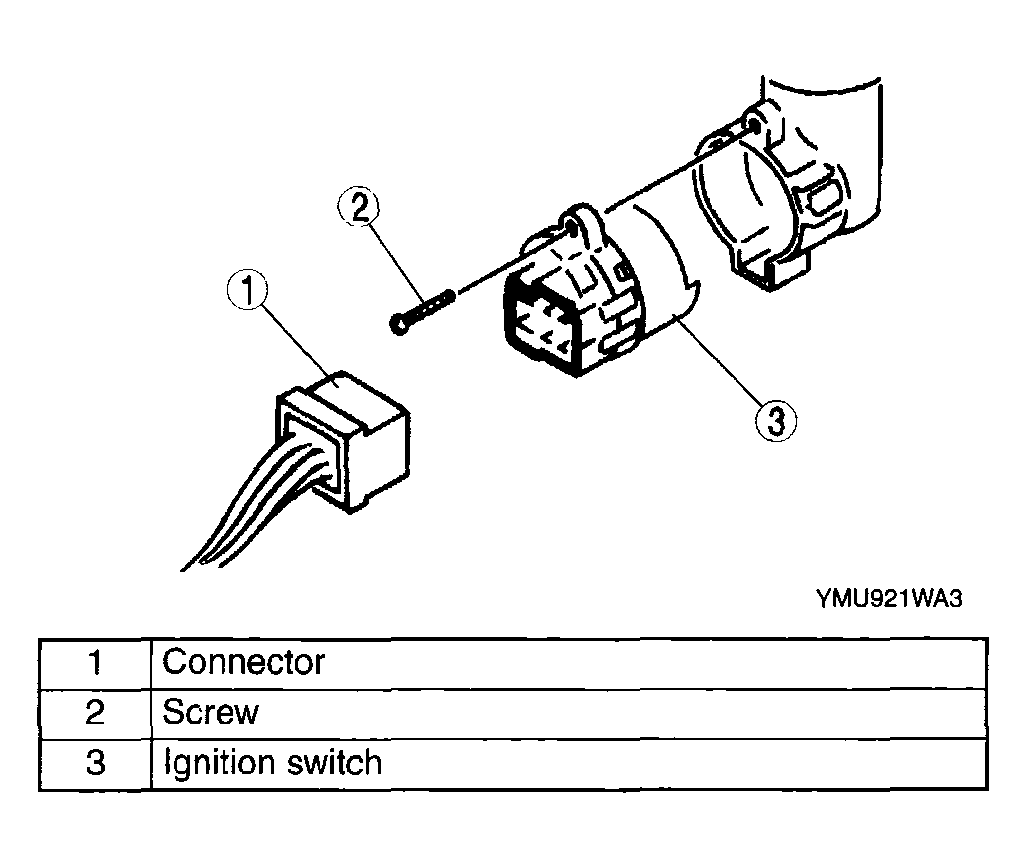 2

1

3

YMU921WA3

| 1 | Connector |
|---|---|
| 2 | Screw |
| 3 | Ignition switch |