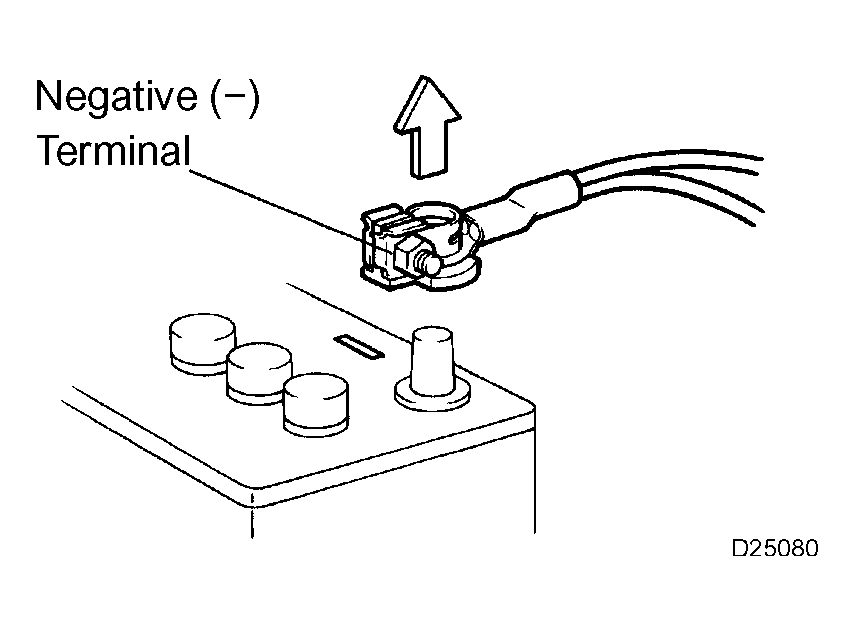 Negative (−)
Terminal

D25080