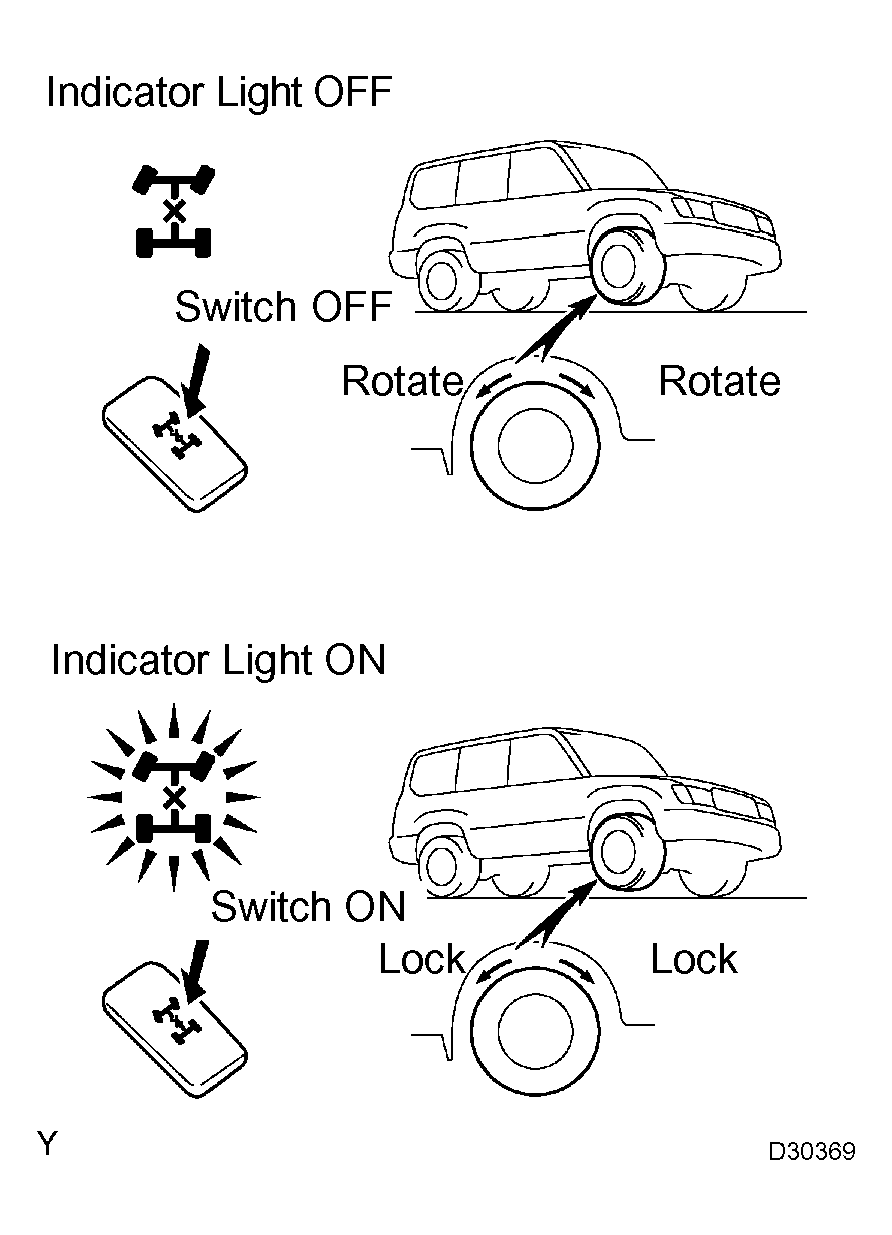 Indicator Light OFF

Switch OFF

Rotate

Rotate

Indicator Light ON

Switch ON

Lock

Lock

Y

D30369