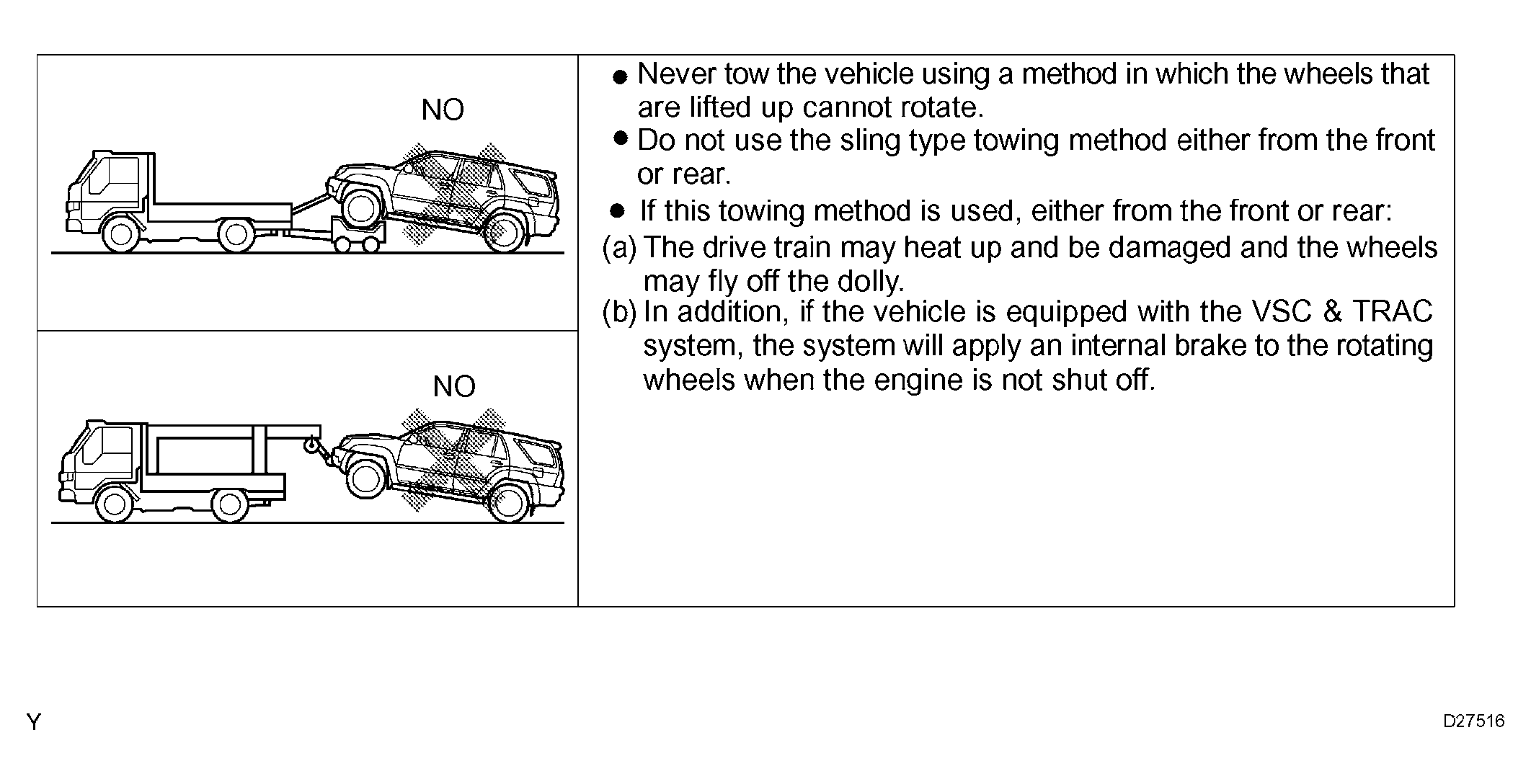 NO

NO

● Never tow the vehicle using a method in which the wheels that are lifted up cannot rotate.
● Do not use the sling type towing method either from the front or rear.
● If this towing method is used, either from the front or rear:
(a) The drive train may heat up and be damaged and the wheels may fly off the dolly.
(b) In addition, if the vehicle is equipped with the VSC & TRAC system, the system will apply an internal brake to the rotating wheels when the engine is not shut off.

Y

D27516