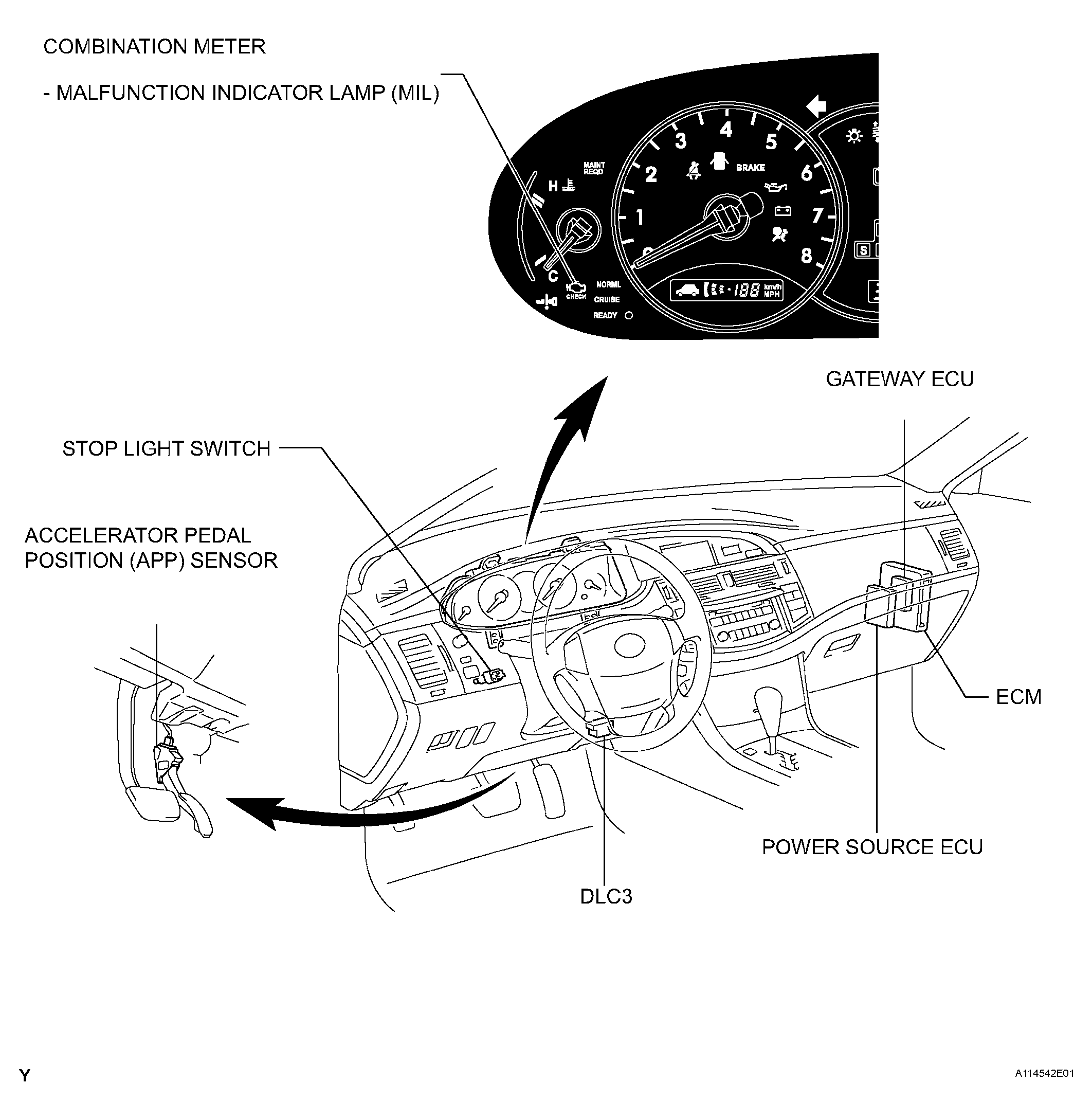 COMBINATION METER

- MALFUNCTION INDICATOR LAMP (MIL)

MAINT REQD
H
C
CHECK
NORML
CRUISE
READY
1
2
3
4
5
6
7
8
BRAKE
188 km/h MPH
S

GATEWAY ECU

STOP LIGHT SWITCH

ACCELERATOR PEDAL POSITION (APP) SENSOR

ECM

POWER SOURCE ECU

DLC3

Y

A114542E01