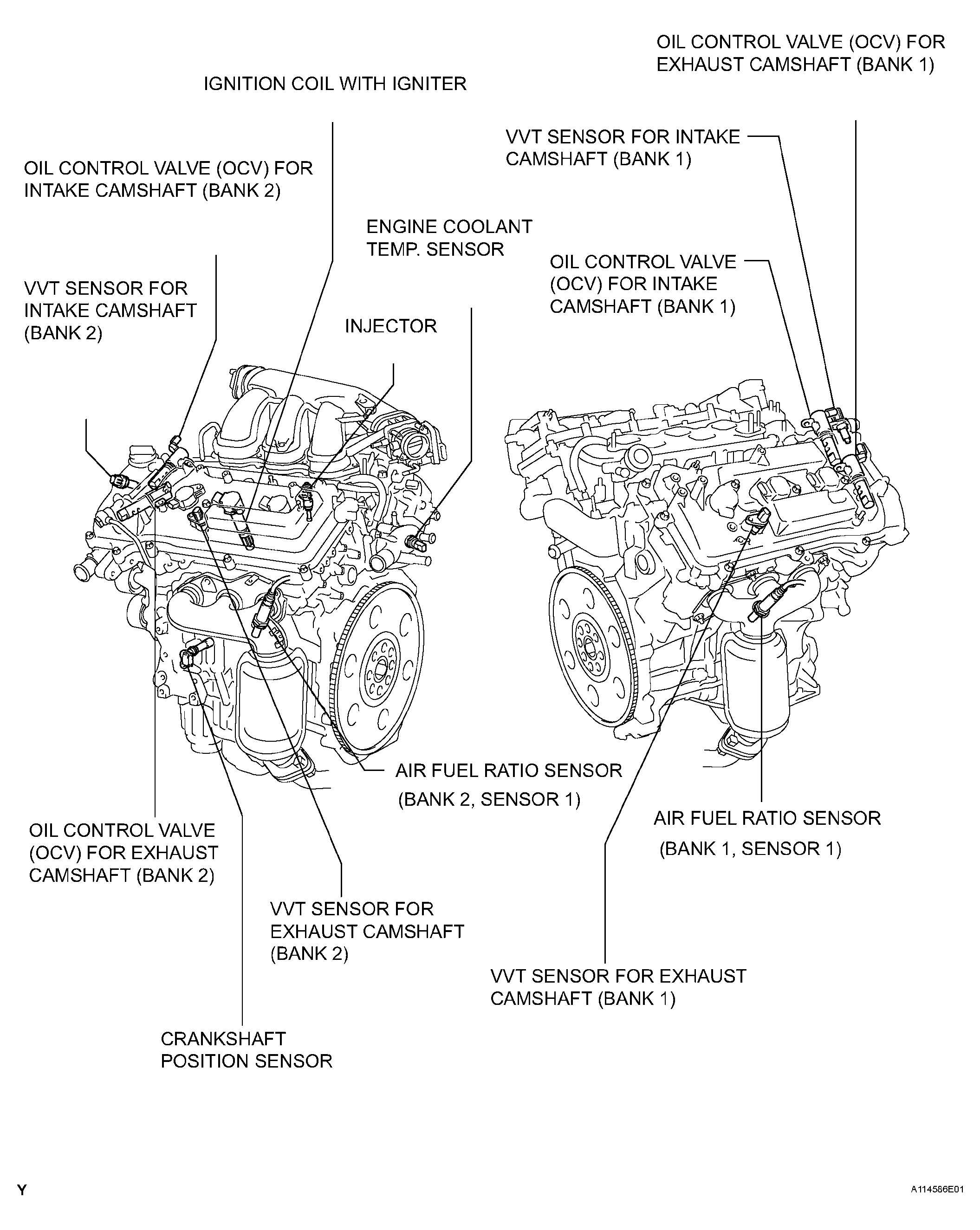 OIL CONTROL VALVE (OCV) FOR EXHAUST CAMSHAFT (BANK 1)

IGNITION COIL WITH IGNITER

VVT SENSOR FOR INTAKE CAMSHAFT (BANK 1)

OIL CONTROL VALVE (OCV) FOR INTAKE CAMSHAFT (BANK 2)

ENGINE COOLANT TEMP. SENSOR

OIL CONTROL VALVE (OCV) FOR INTAKE CAMSHAFT (BANK 1)

VVT SENSOR FOR INTAKE CAMSHAFT (BANK 2)

INJECTOR

AIR FUEL RATIO SENSOR (BANK 2, SENSOR 1)

AIR FUEL RATIO SENSOR (BANK 1, SENSOR 1)

OIL CONTROL VALVE (OCV) FOR EXHAUST CAMSHAFT (BANK 2)

VVT SENSOR FOR EXHAUST CAMSHAFT (BANK 2)

VVT SENSOR FOR EXHAUST CAMSHAFT (BANK 1)

CRANKSHAFT POSITION SENSOR

Y

A114586E01