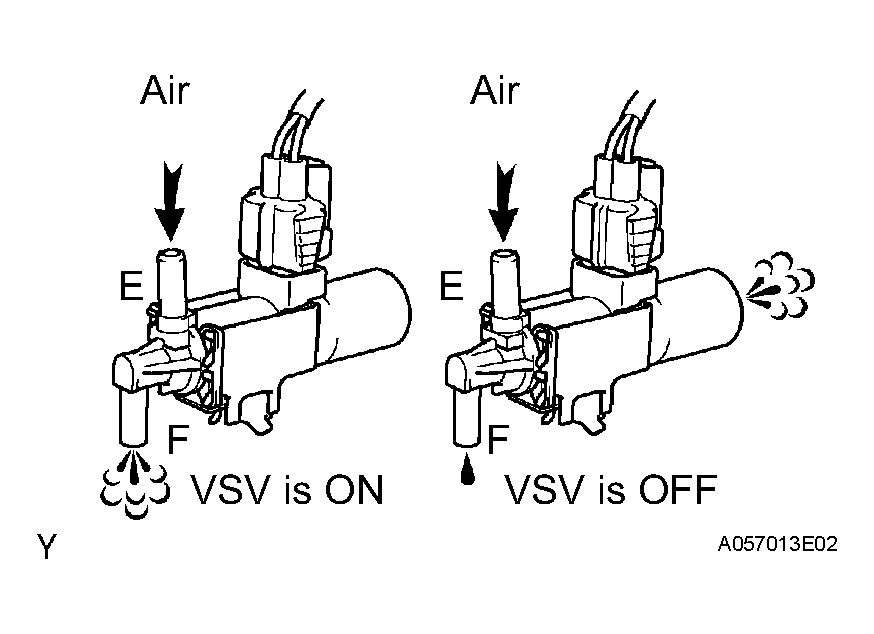 Air

E

F

VSV is ON

Air

E

F

VSV is OFF

Y

A057013E02