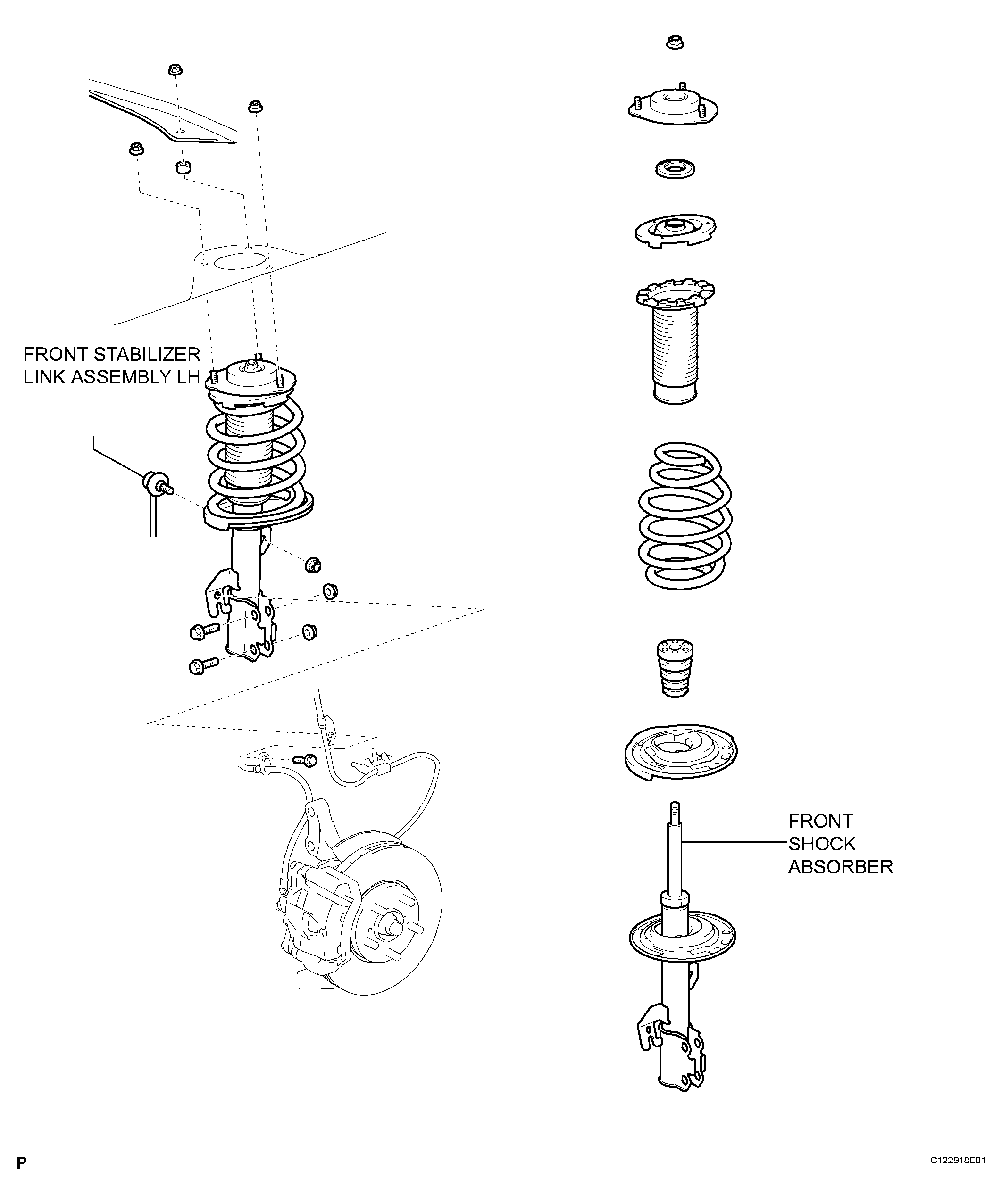 FRONT STABILIZER LINK ASSEMBLY LH

FRONT SHOCK ABSORBER

P

C122918E01