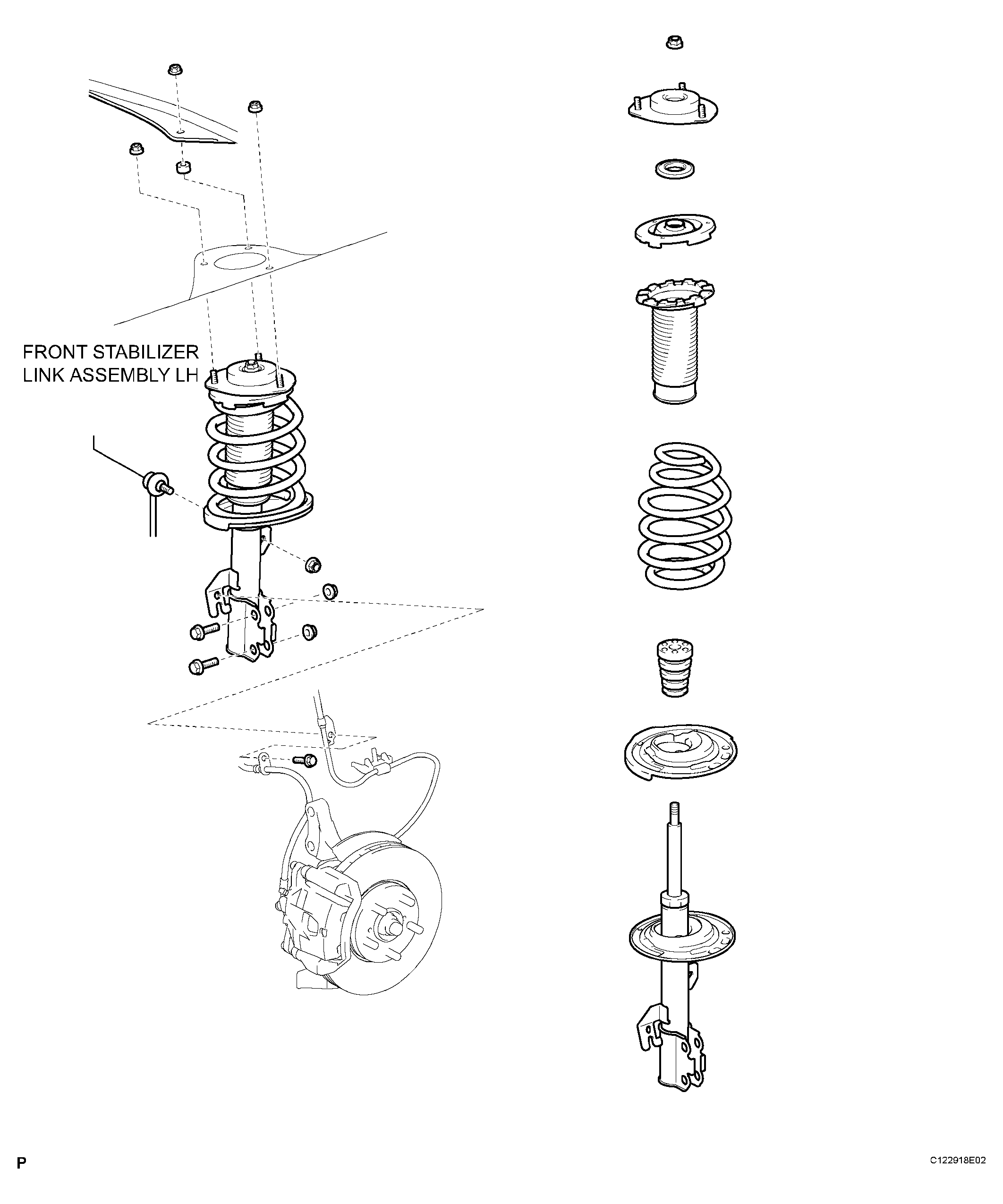 FRONT STABILIZER LINK ASSEMBLY LH

P

C122918E02