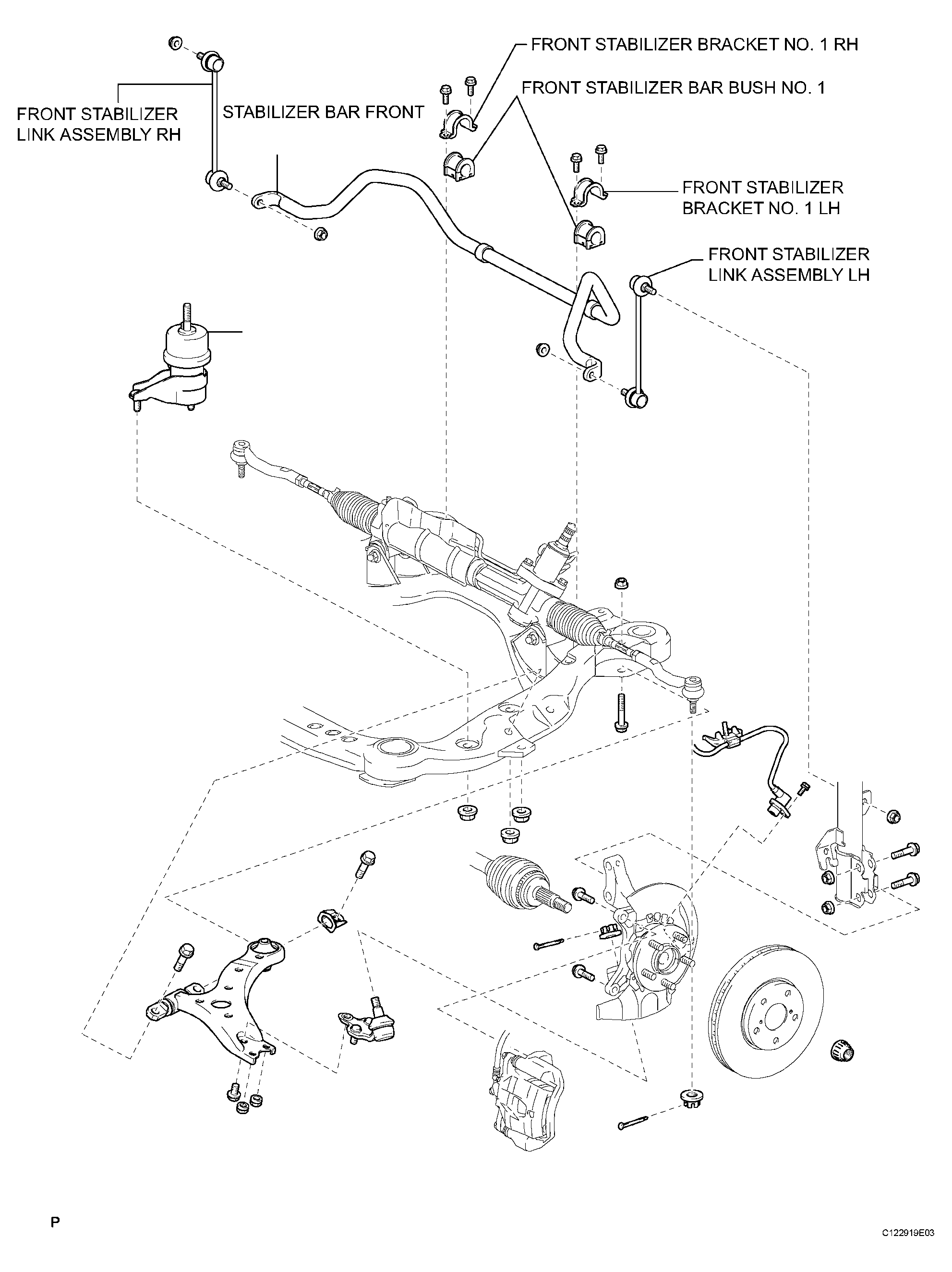 FRONT STABILIZER BRACKET NO. 1 RH

FRONT STABILIZER BAR BUSH NO. 1

FRONT STABILIZER LINK ASSEMBLY RH

STABILIZER BAR FRONT

FRONT STABILIZER BRACKET NO. 1 LH

FRONT STABILIZER LINK ASSEMBLY LH

P

C122919E03