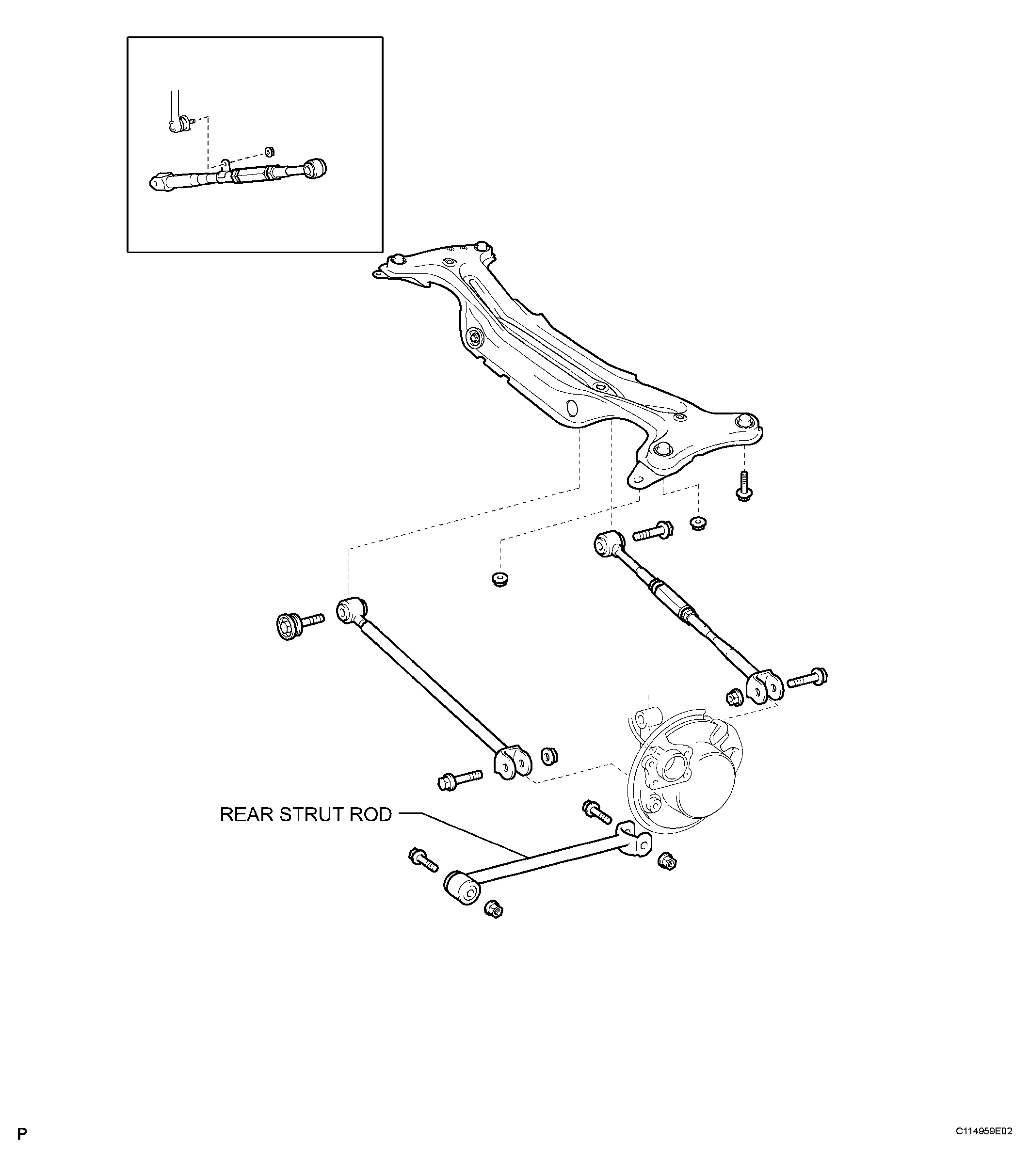 REAR STRUT ROD

P

C114959E02