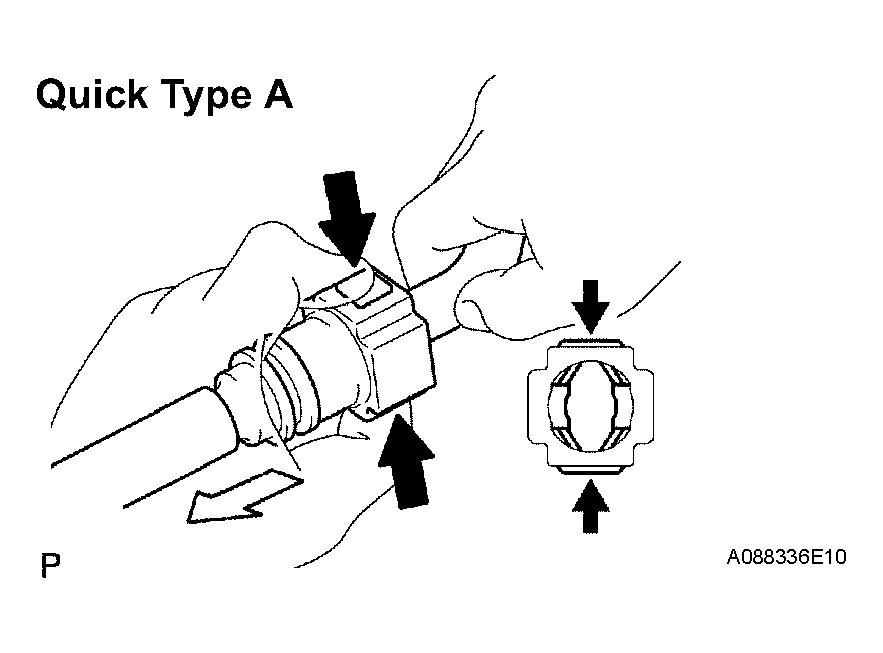 Quick Type A

P

A088336E10