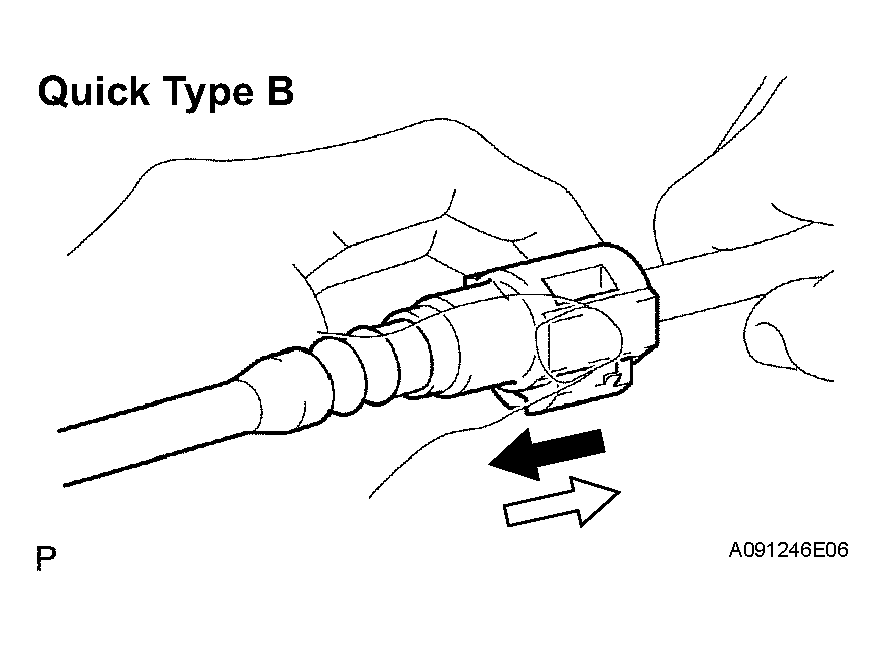 Quick Type B

P

A091246E06