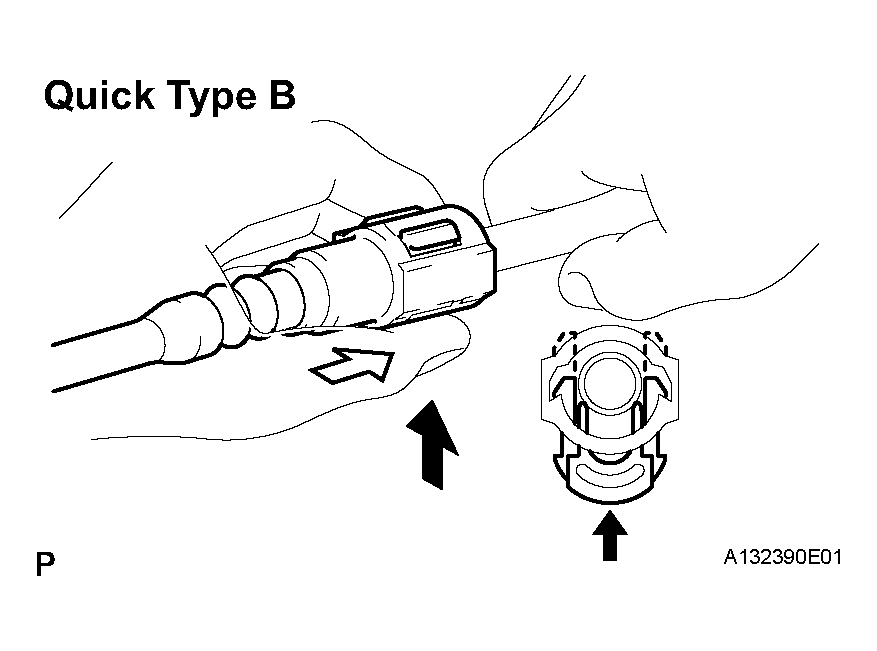 Quick Type B

P

A132390E01