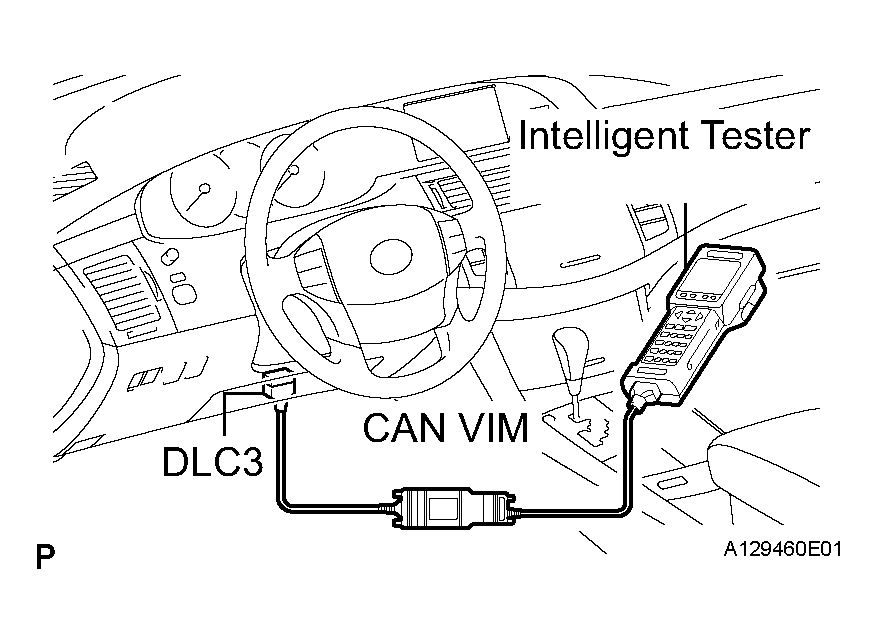 Intelligent Tester

CAN VIM

DLC3

P

A129460E01