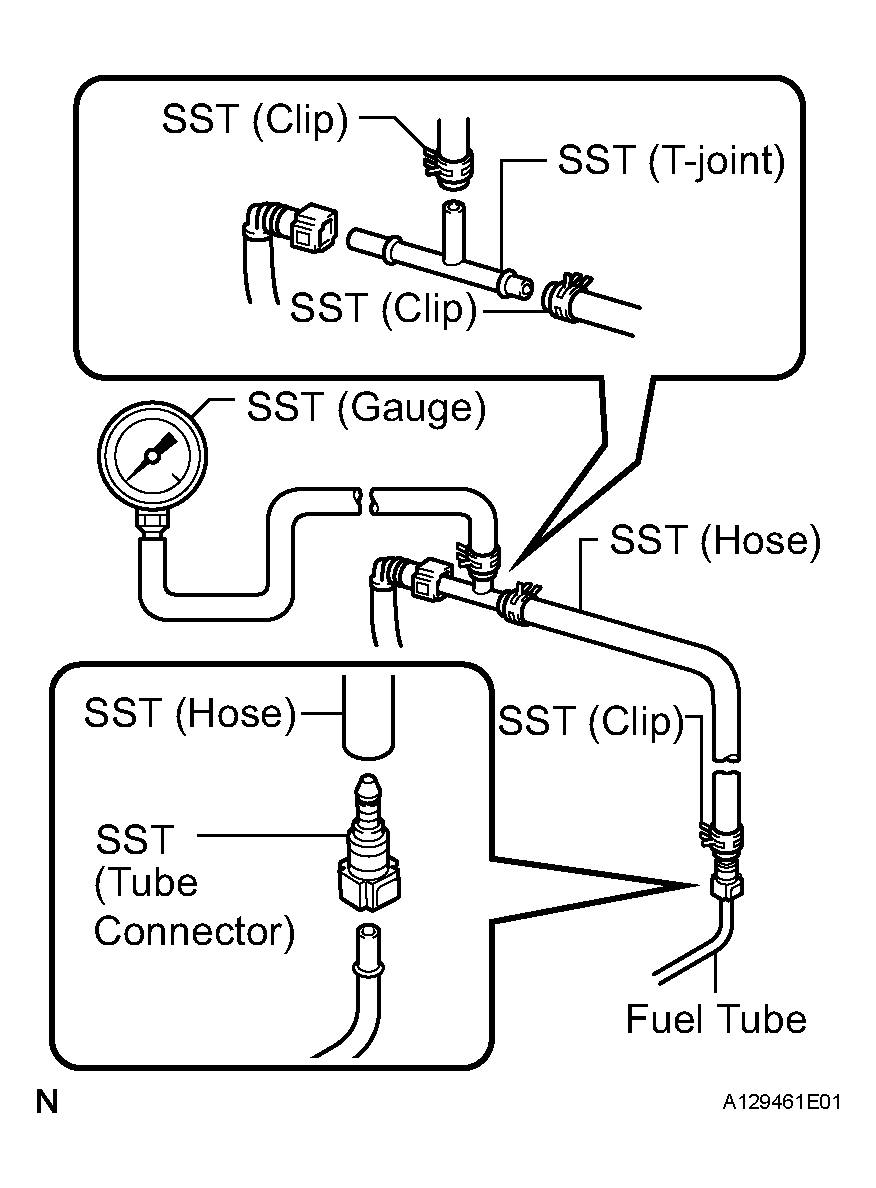 SST (Clip)
SST (T-joint)
SST (Clip)
SST (Gauge)
SST (Hose)
SST (Hose)
SST (Clip)
SST (Tube Connector)
Fuel Tube
N
A129461E01