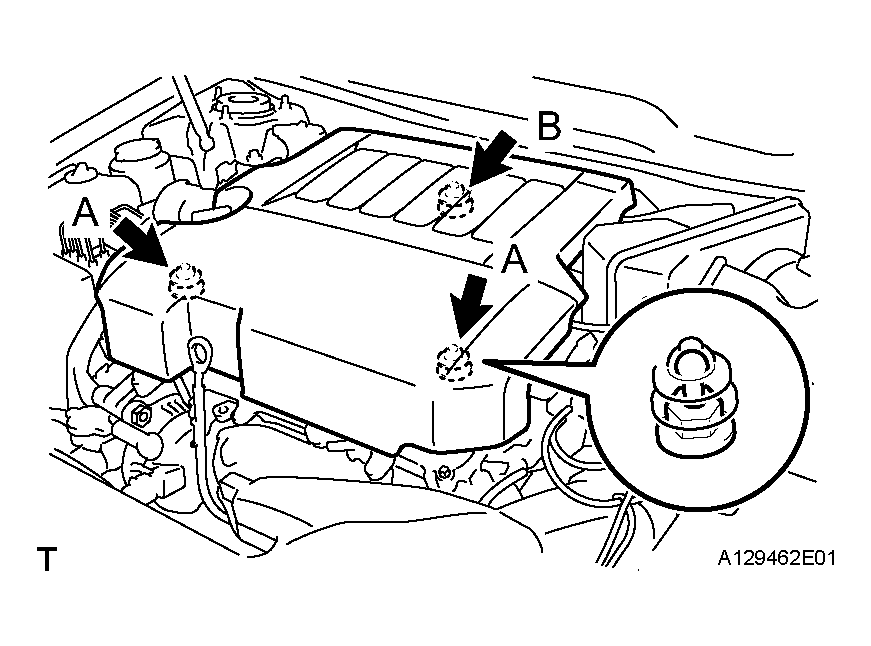 B

A

A

T

A129462E01