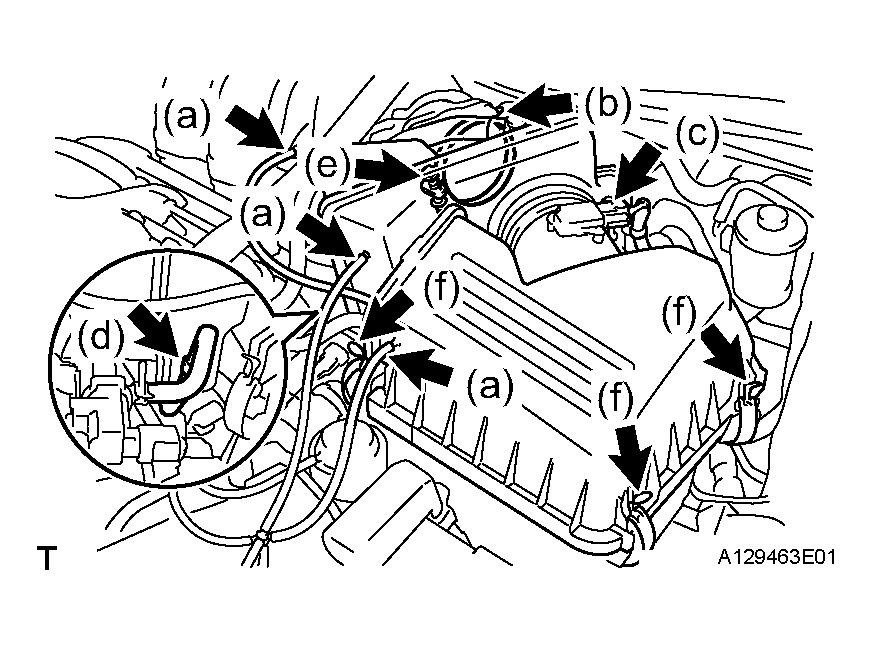 (a)
(b)
(c)
(e)
(a)
(f)
(f)
(d)
(a)
(f)
T
A129463E01