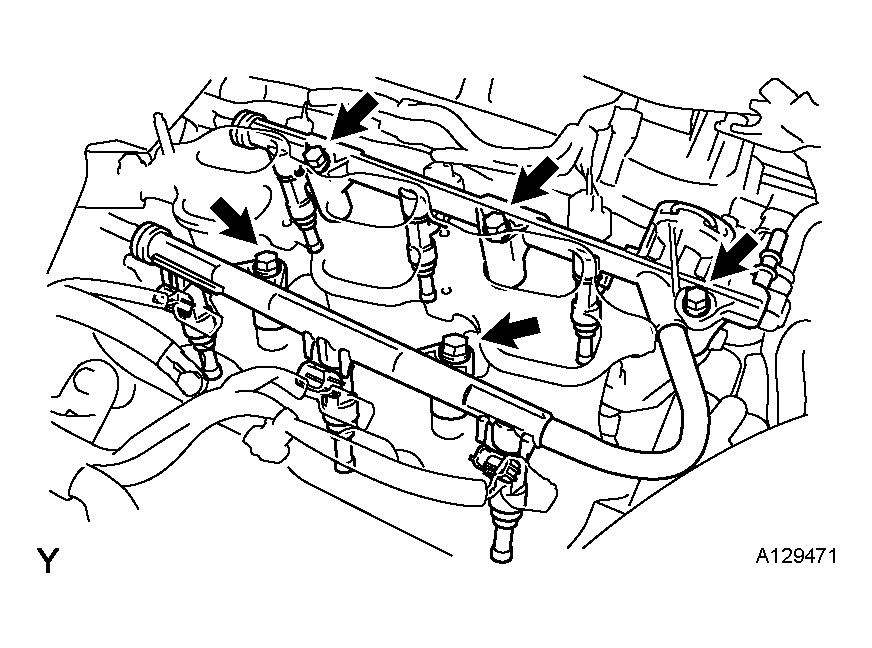 Y

A129471