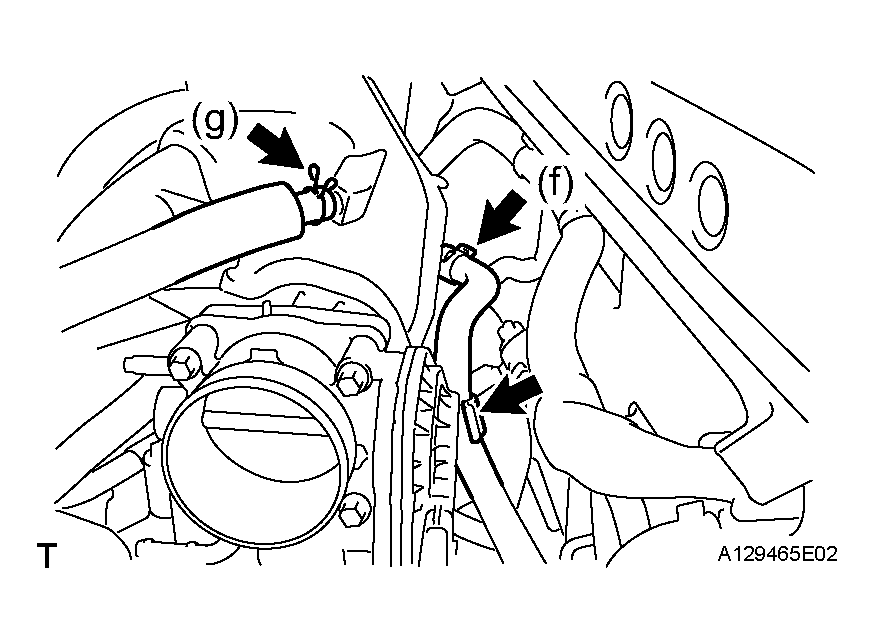 (g)
(f)
T
A129465E02