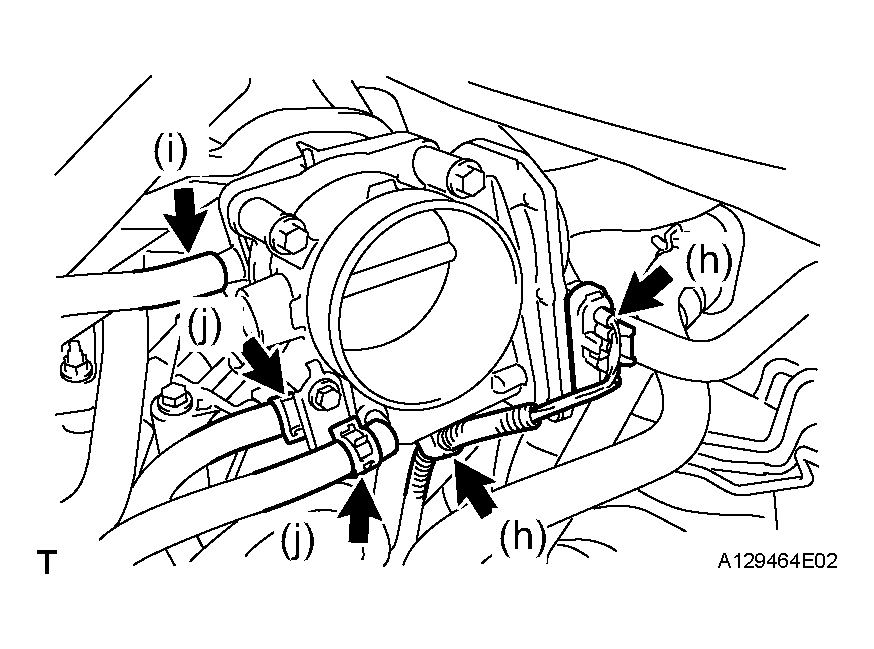 (i)

(h)

(j)

(j)

(h)

T

A129464E02