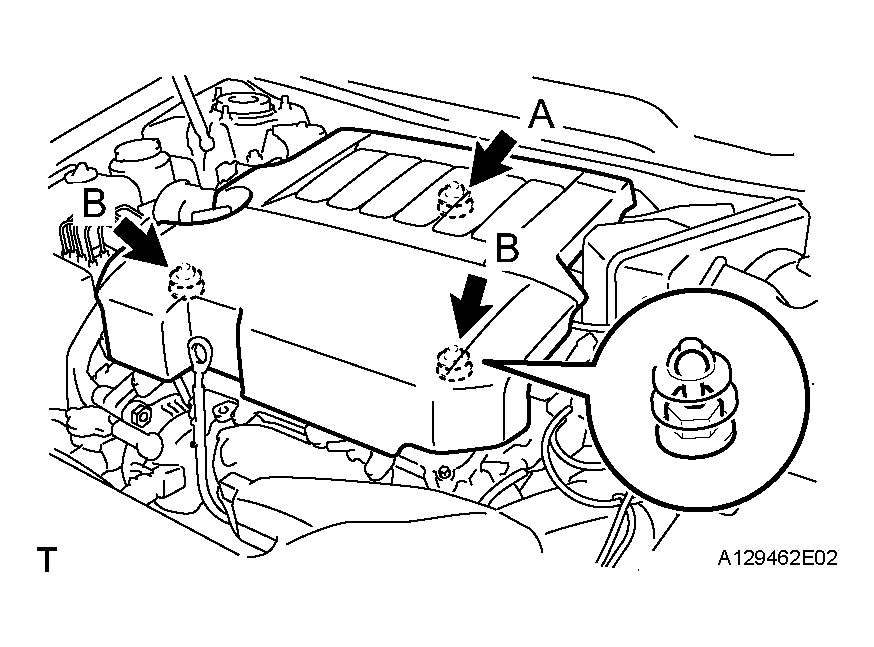 A
B
B
T
A129462E02