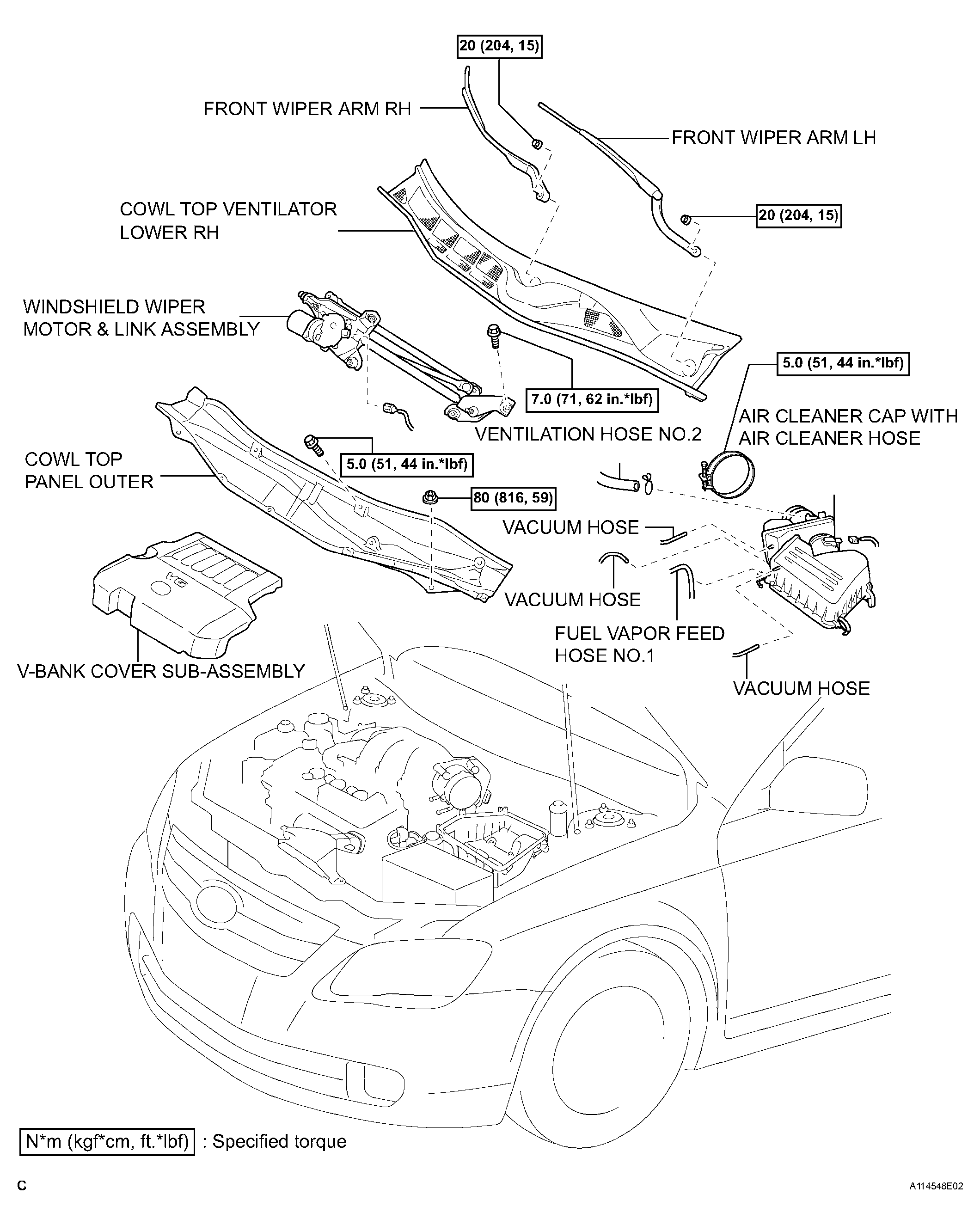 20 (204, 15)

FRONT WIPER ARM RH

FRONT WIPER ARM LH

COWL TOP VENTILATOR LOWER RH

20 (204, 15)

WINDSHIELD WIPER MOTOR & LINK ASSEMBLY

5.0 (51, 44 in.*lbf)

7.0 (71, 62 in.*lbf)

AIR CLEANER CAP WITH AIR CLEANER HOSE

VENTILATION HOSE NO.2

COWL TOP PANEL OUTER

5.0 (51, 44 in.*lbf)

80 (816, 59)

VACUUM HOSE

V6

VACUUM HOSE

FUEL VAPOR FEED HOSE NO.1

V-BANK COVER SUB-ASSEMBLY

VACUUM HOSE

N*m (kgf*cm, ft.*lbf) : Specified torque

C

A114548E02