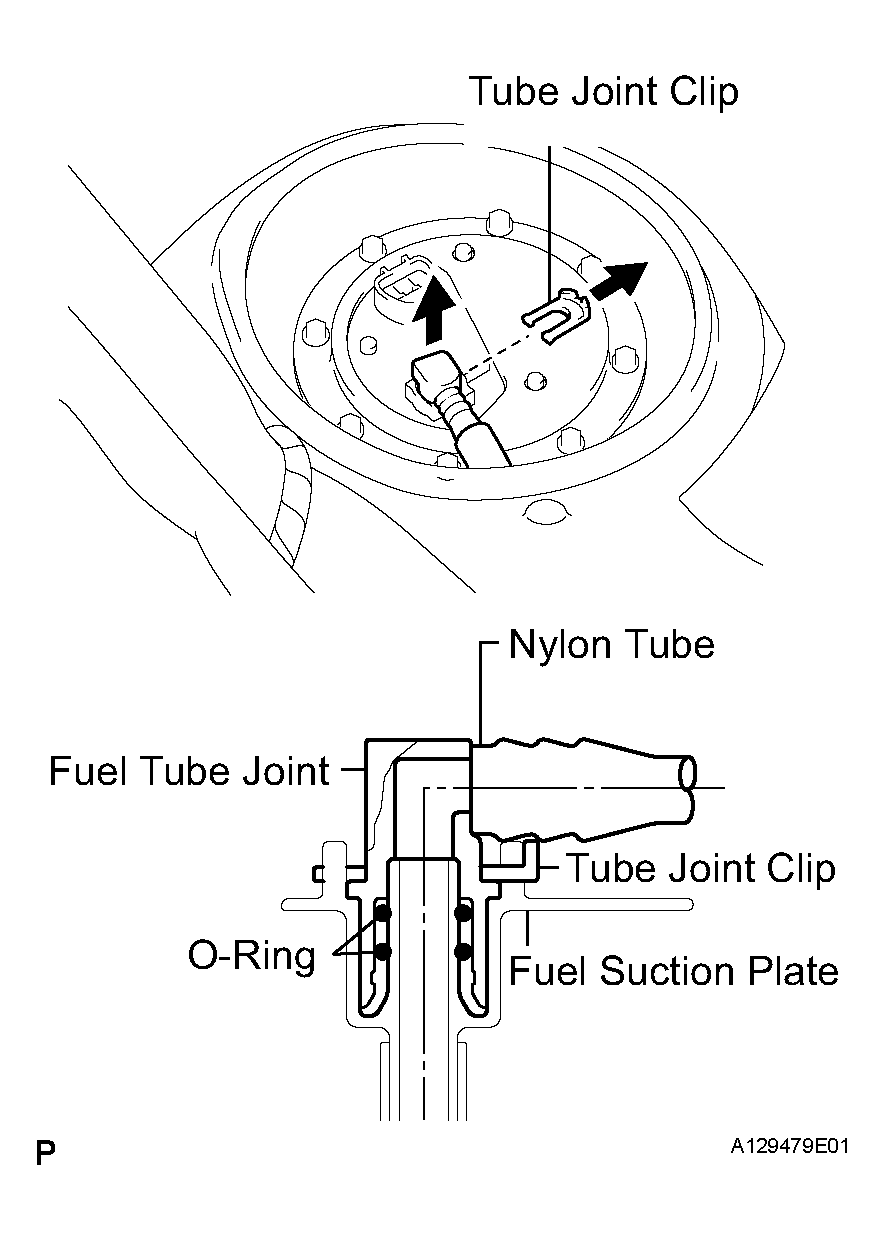 Tube Joint Clip

Nylon Tube

Fuel Tube Joint

Tube Joint Clip

O-Ring

Fuel Suction Plate

P

A129479E01