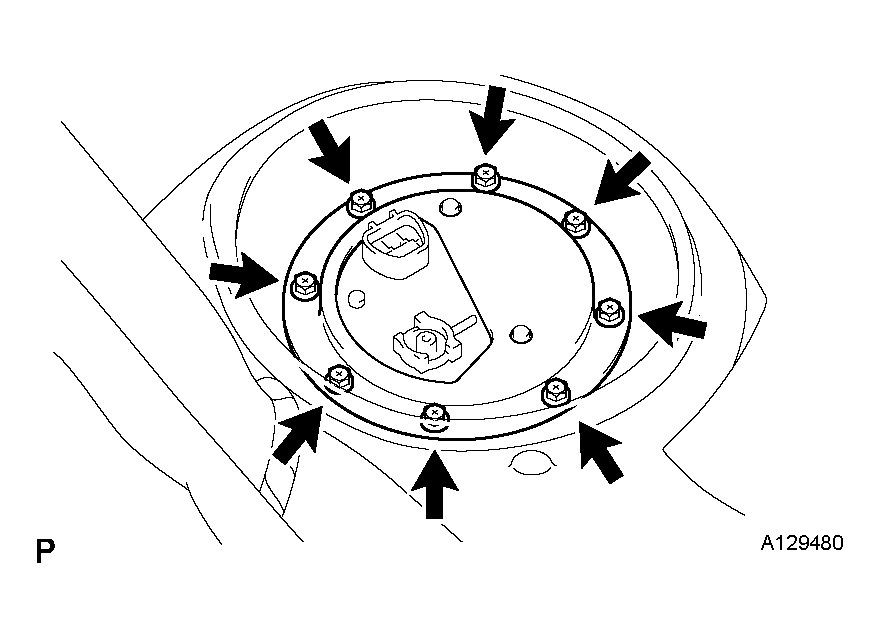 P

A129480