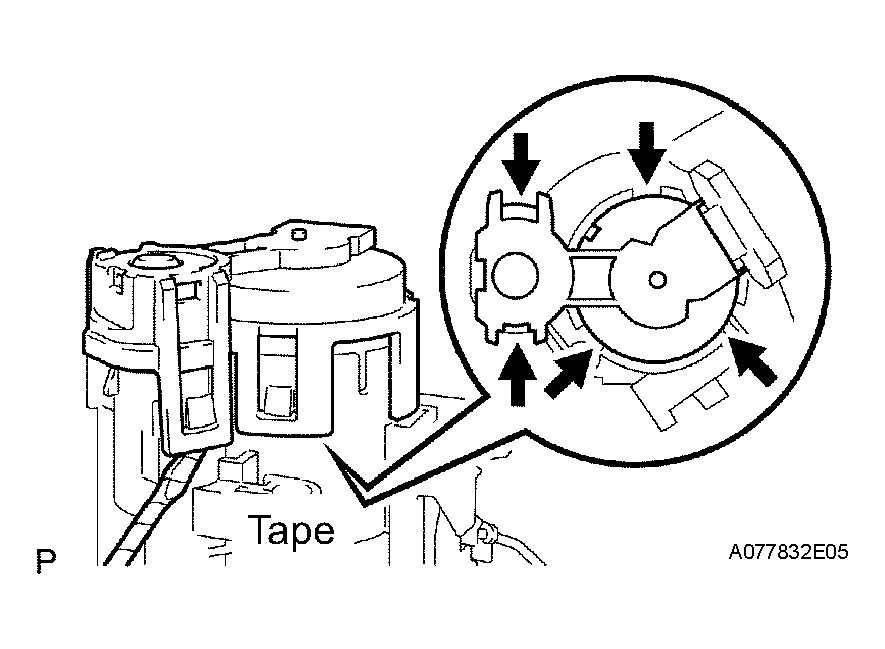 Tape

P

A077832E05