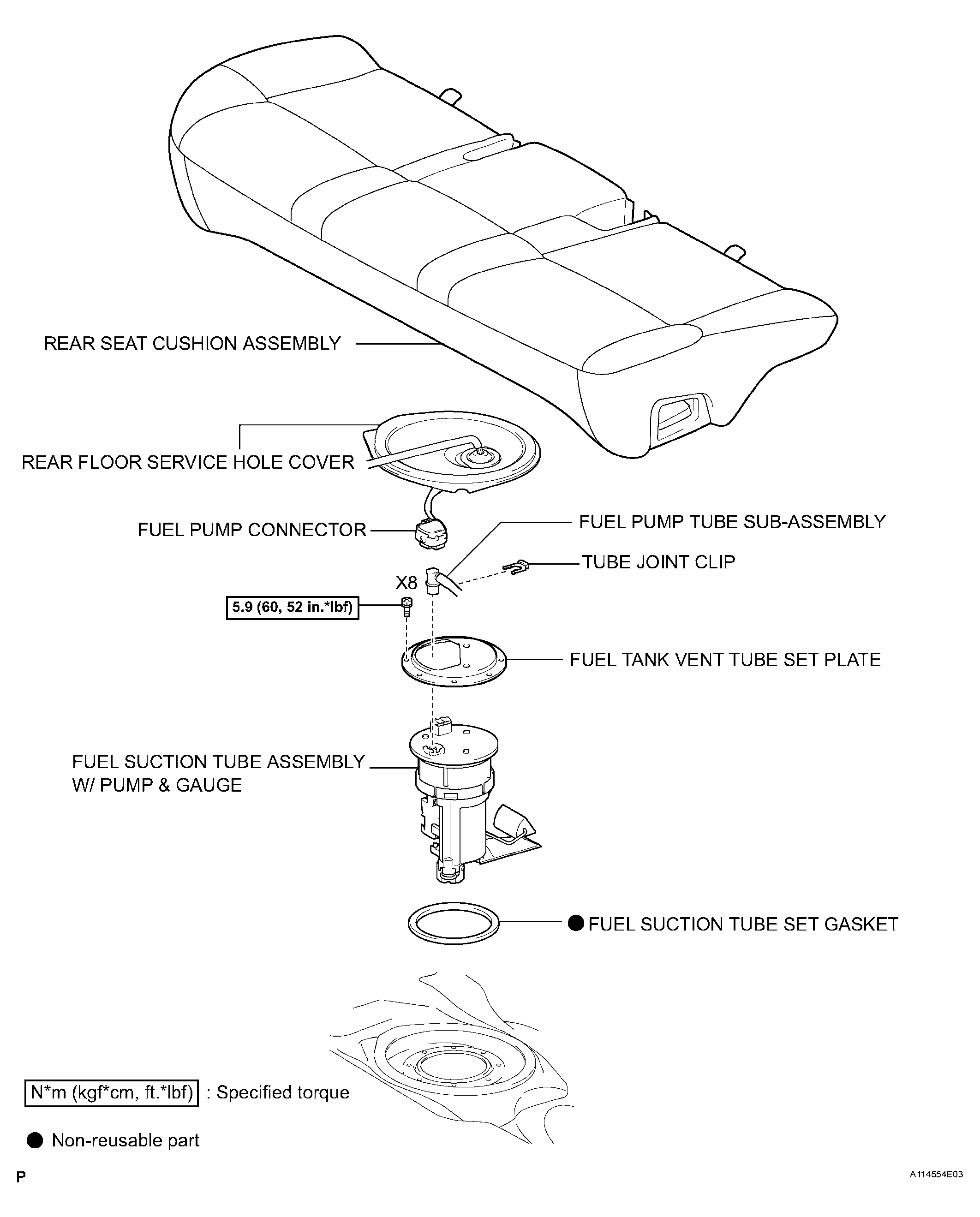 REAR SEAT CUSHION ASSEMBLY

REAR FLOOR SERVICE HOLE COVER

FUEL PUMP CONNECTOR

FUEL PUMP TUBE SUB-ASSEMBLY

TUBE JOINT CLIP

X8

5.9 (60, 52 in.*lbf)

FUEL TANK VENT TUBE SET PLATE

FUEL SUCTION TUBE ASSEMBLY W/ PUMP & GAUGE

● FUEL SUCTION TUBE SET GASKET

N*m (kgf*cm, ft.*lbf) : Specified torque

● Non-reusable part

P

A114554E03