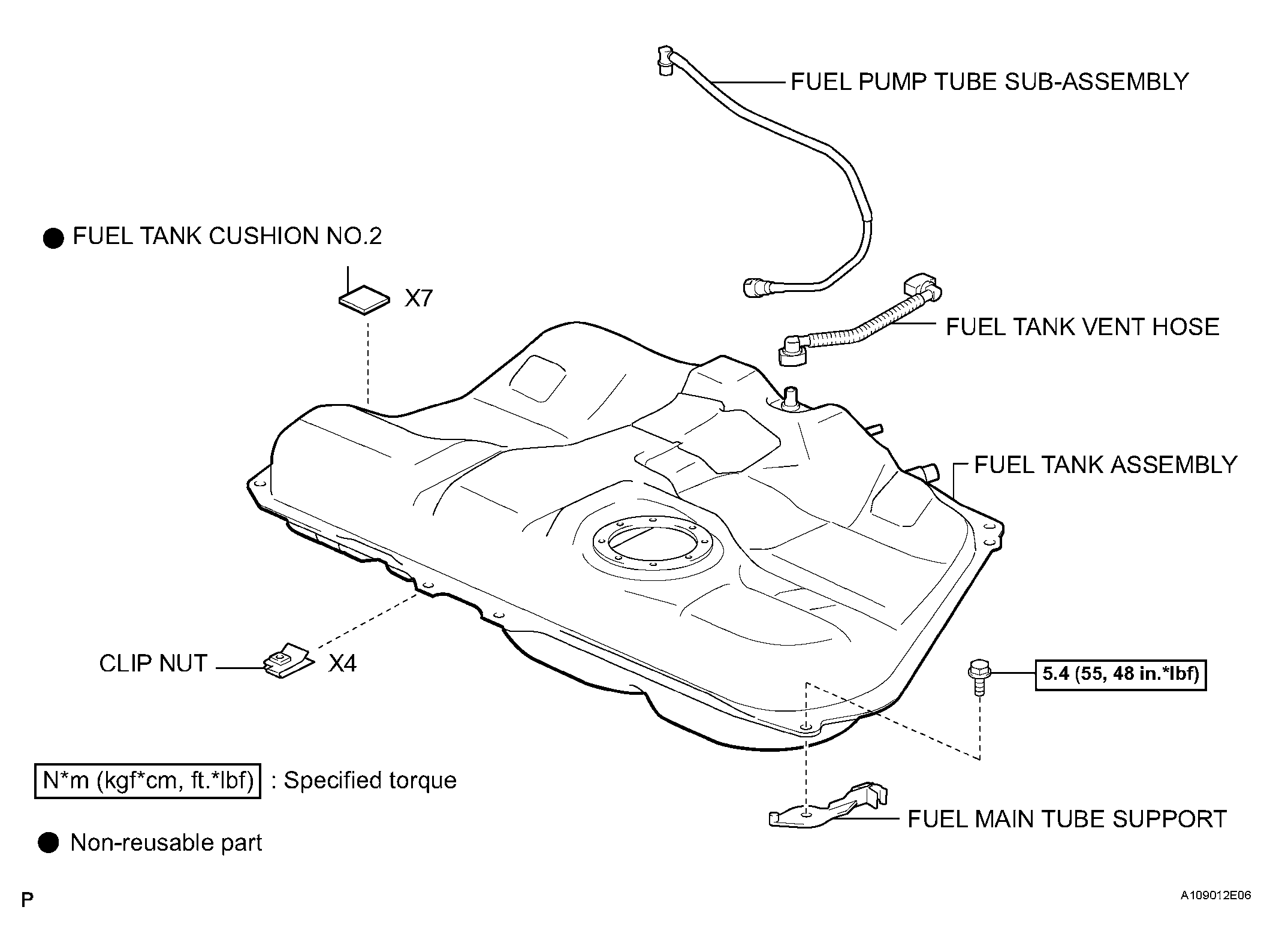 FUEL PUMP TUBE SUB-ASSEMBLY

● FUEL TANK CUSHION NO.2

X7

FUEL TANK VENT HOSE

FUEL TANK ASSEMBLY

CLIP NUT

X4

5.4 (55, 48 in.*lbf)

N*m (kgf*cm, ft.*lbf) : Specified torque

FUEL MAIN TUBE SUPPORT

● Non-reusable part

P

A109012E06