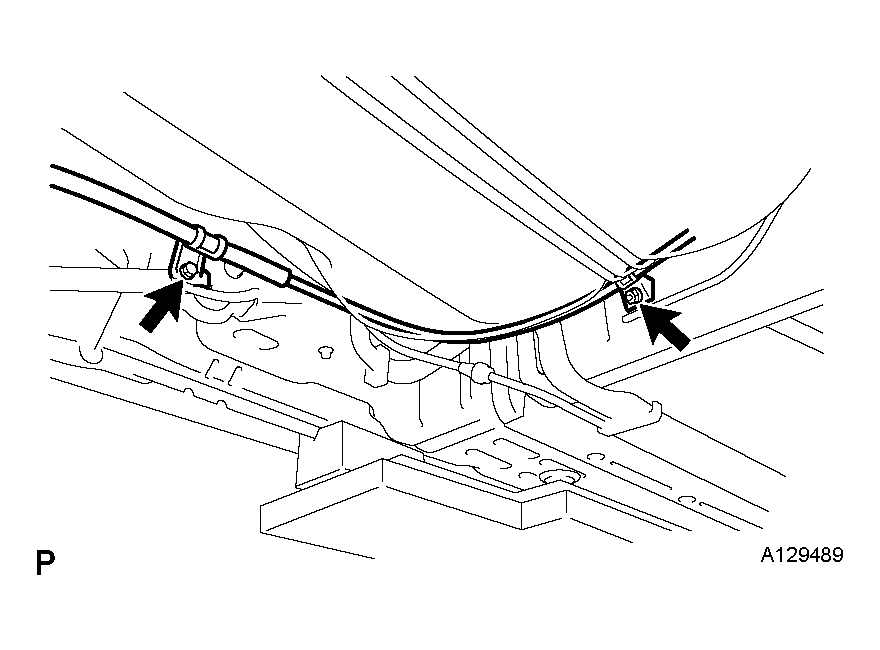 P

A129489