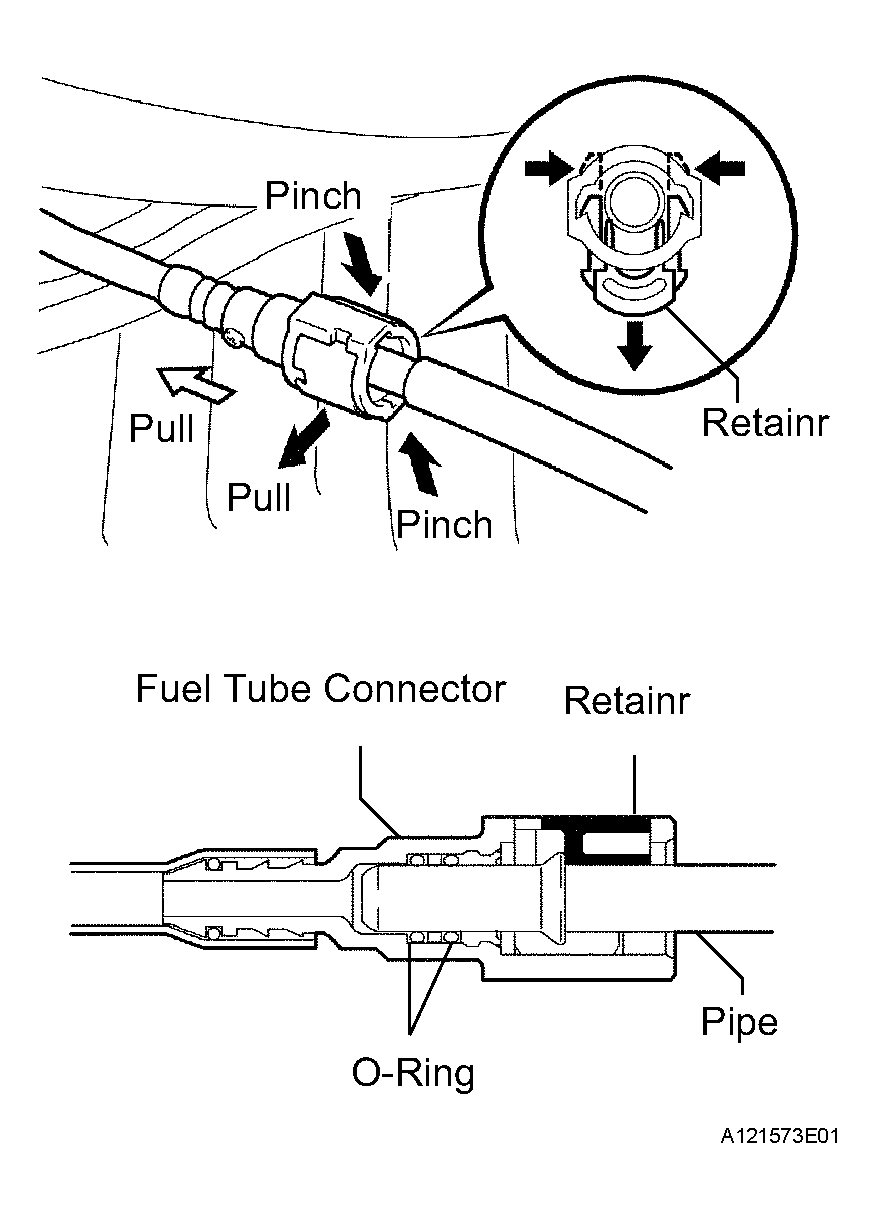 Pinch

Retainr

Pull

Pull

Pinch

Fuel Tube Connector

Retainr

Pipe

O-Ring

A121573E01