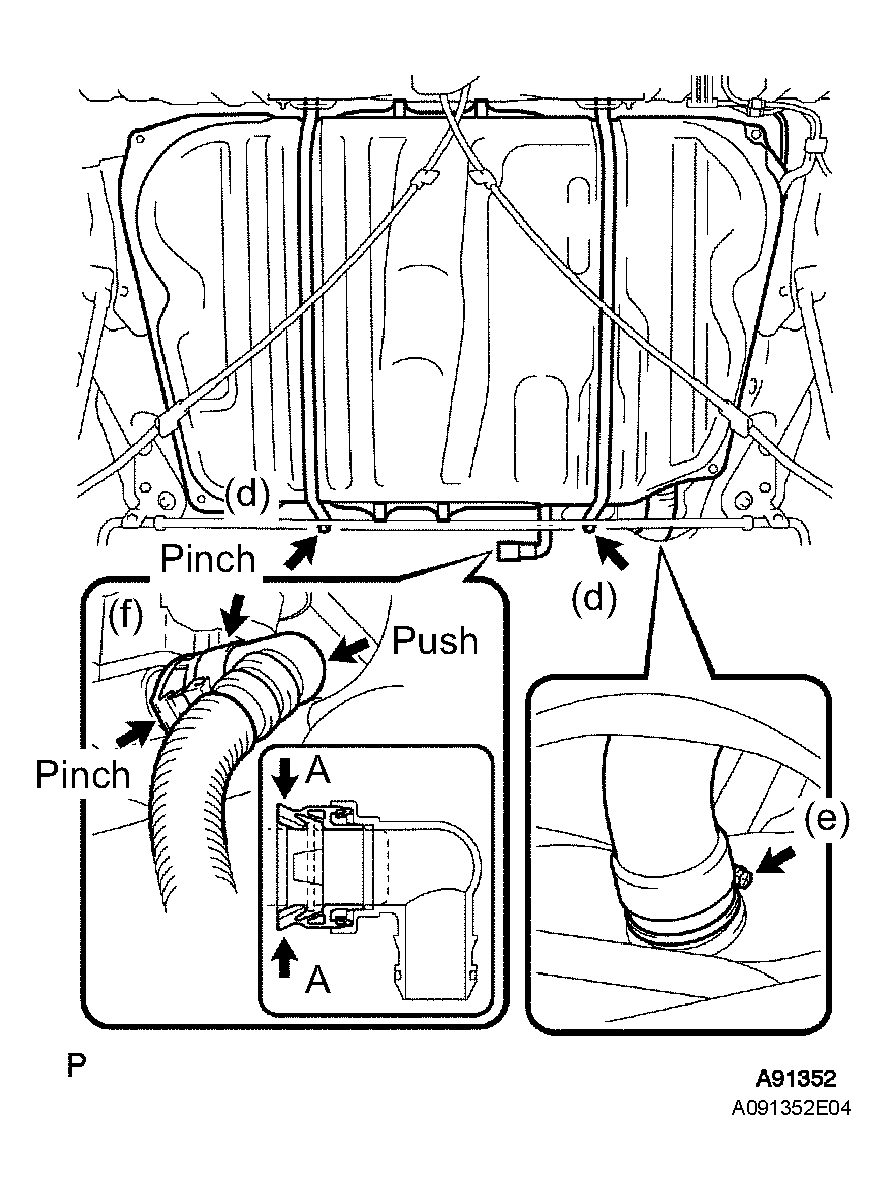 (d)
Pinch
(d)
(f)
Push
Pinch
A
A
(e)
P
A91352
A091352E04