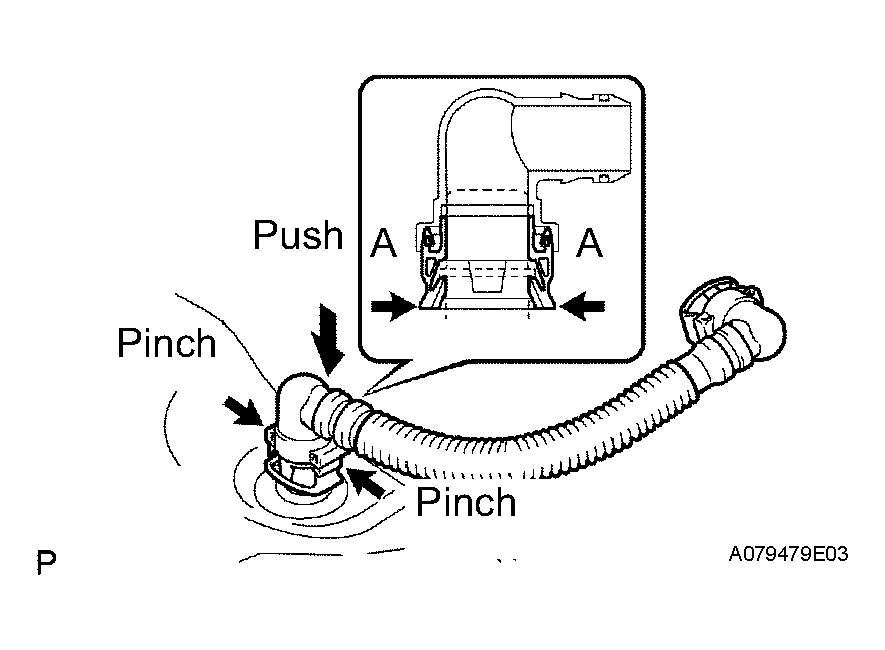 Push
A
A
Pinch
Pinch
P
A079479E03