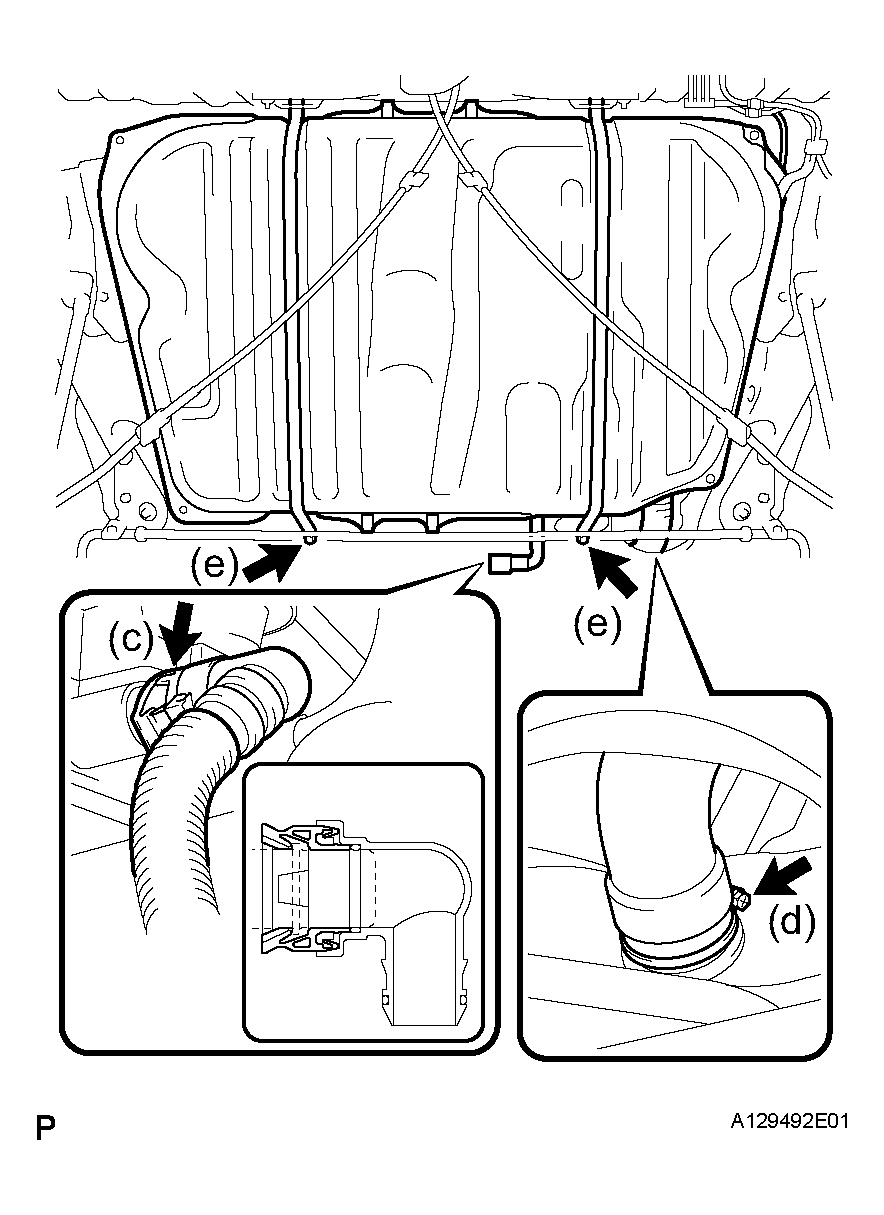 (e)

(e)

(c)

(d)

P

A129492E01