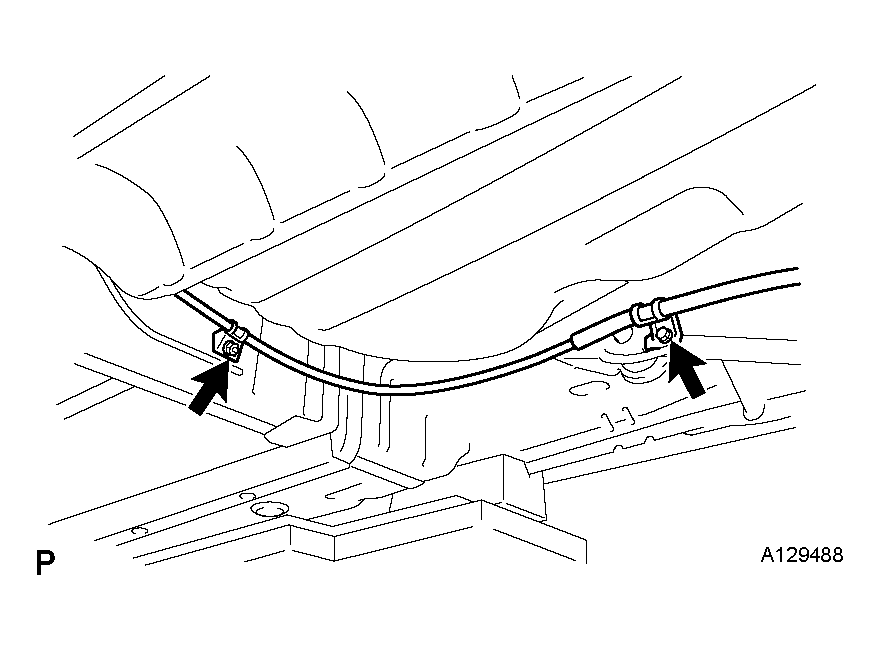 P

A129488