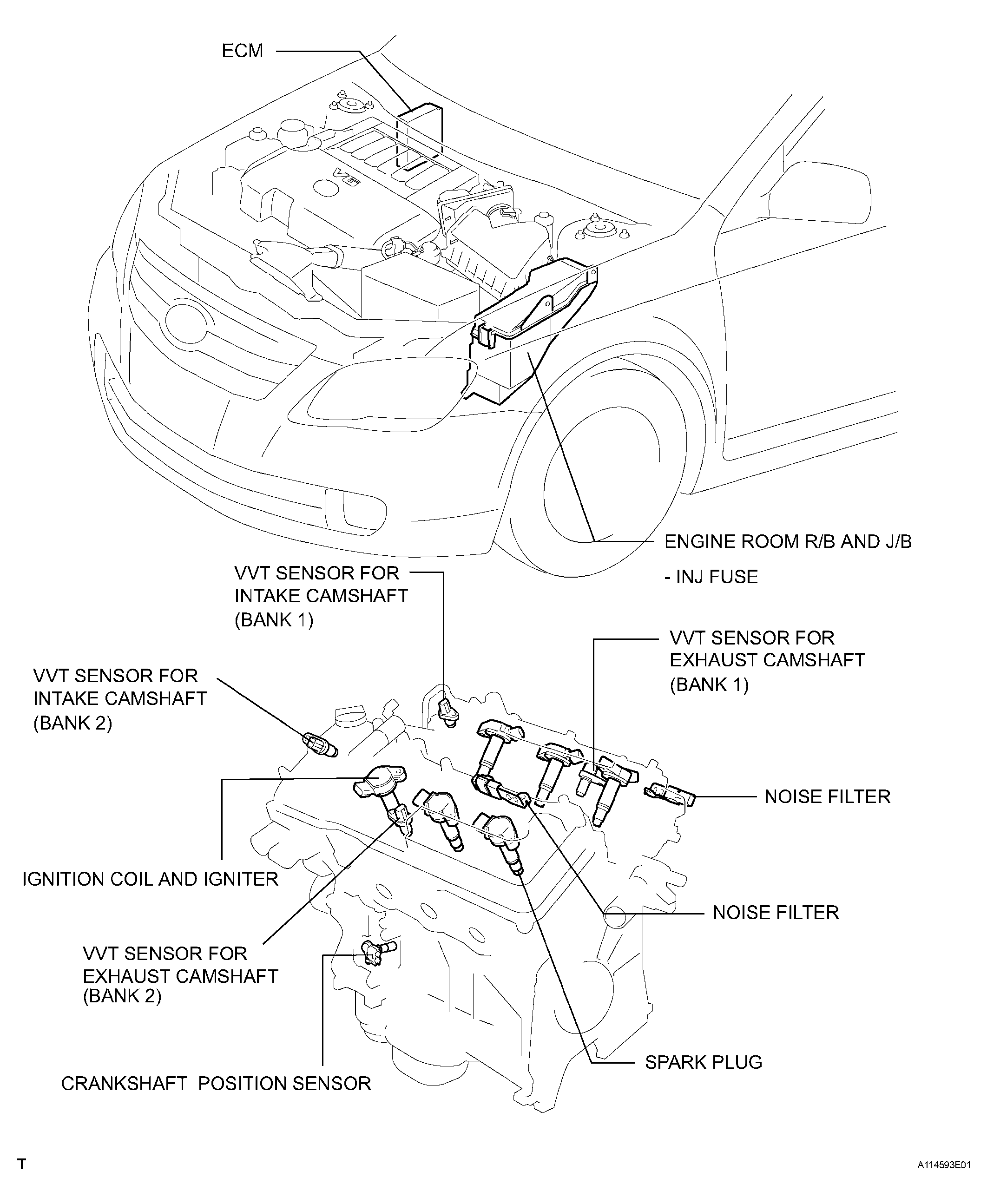 ECM

V6

ENGINE ROOM R/B AND J/B

- INJ FUSE

VVT SENSOR FOR INTAKE CAMSHAFT (BANK 1)

VVT SENSOR FOR EXHAUST CAMSHAFT (BANK 1)

VVT SENSOR FOR INTAKE CAMSHAFT (BANK 2)

NOISE FILTER

IGNITION COIL AND IGNITER

NOISE FILTER

VVT SENSOR FOR EXHAUST CAMSHAFT (BANK 2)

SPARK PLUG

CRANKSHAFT POSITION SENSOR

T

A114593E01