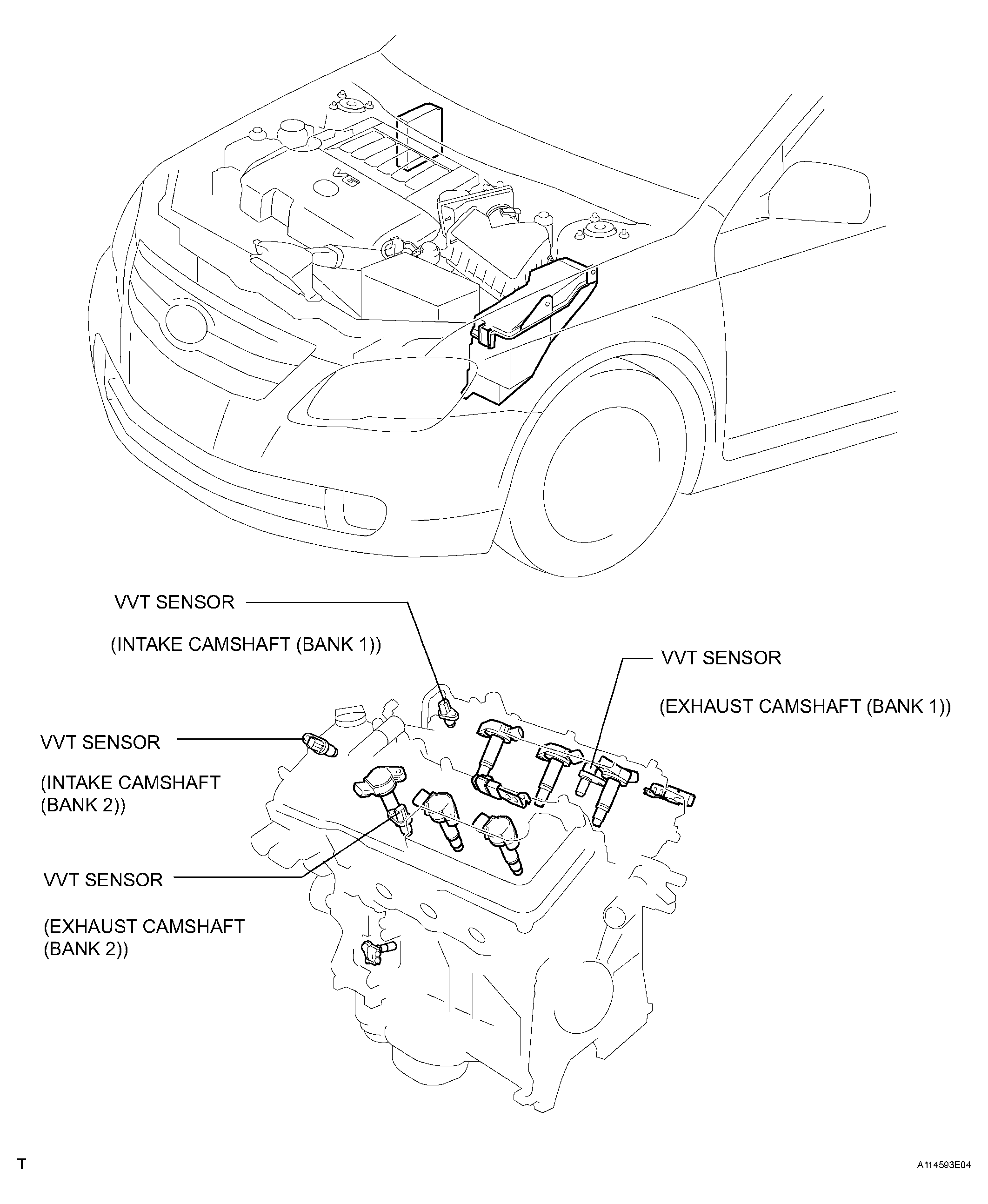 V6

VVT SENSOR

(INTAKE CAMSHAFT (BANK 1))

VVT SENSOR

(EXHAUST CAMSHAFT (BANK 1))

VVT SENSOR

(INTAKE CAMSHAFT (BANK 2))

VVT SENSOR

(EXHAUST CAMSHAFT (BANK 2))

T

A114593E04