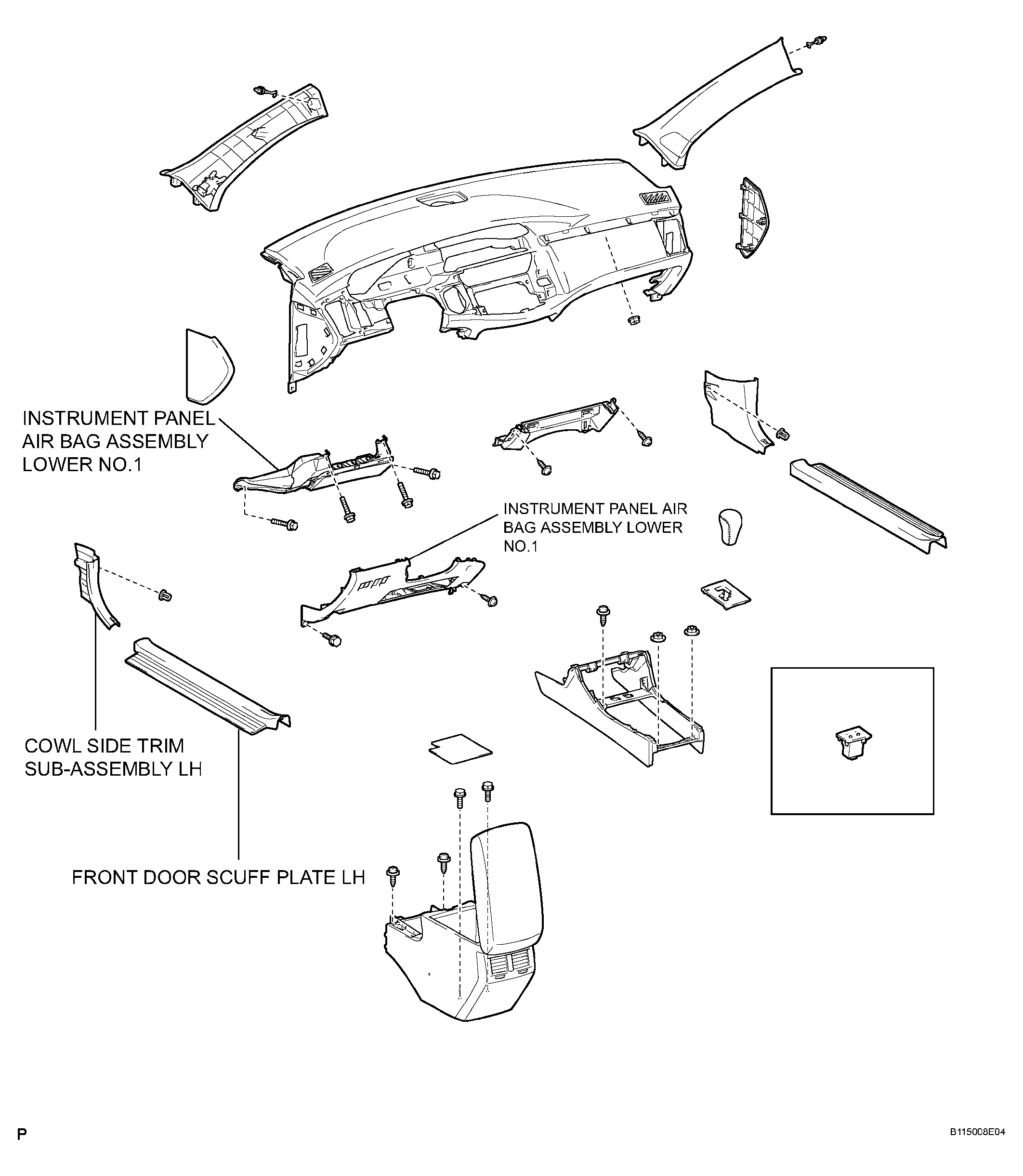 INSTRUMENT PANEL AIR BAG ASSEMBLY LOWER NO.1

INSTRUMENT PANEL AIR BAG ASSEMBLY LOWER NO.1

COWL SIDE TRIM SUB-ASSEMBLY LH

FRONT DOOR SCUFF PLATE LH

P

B115008E04