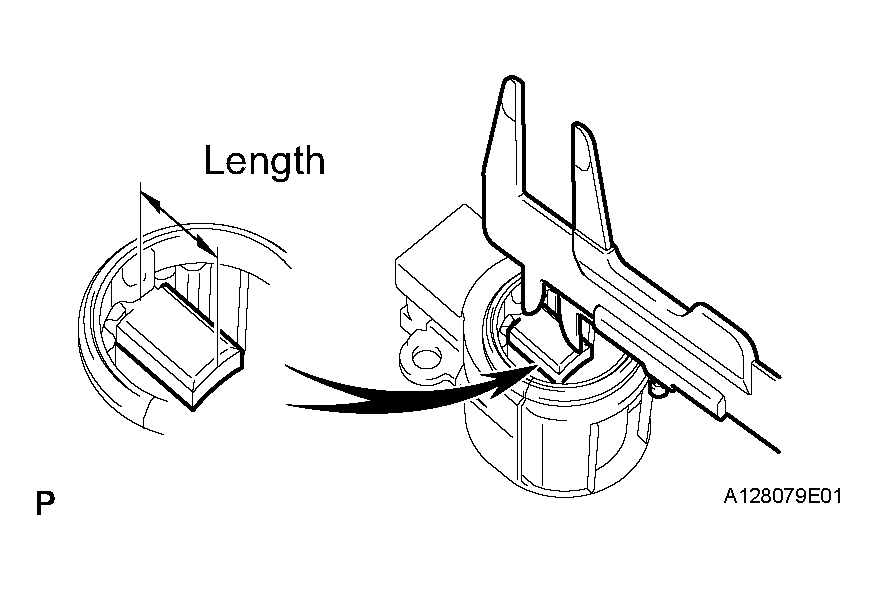 Length

P

A128079E01