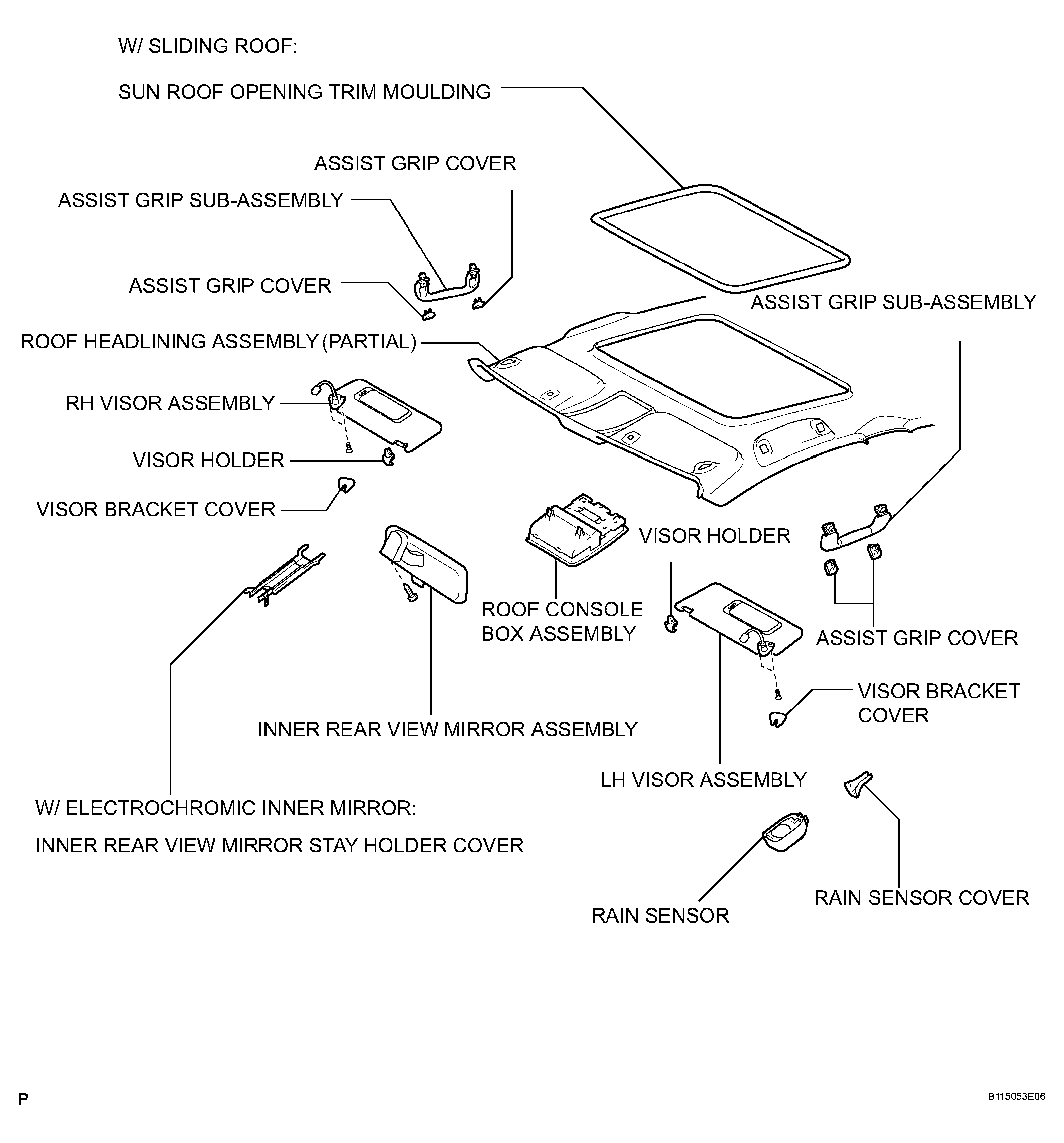 W/ SLIDING ROOF:

SUN ROOF OPENING TRIM MOULDING

ASSIST GRIP COVER

ASSIST GRIP SUB-ASSEMBLY

ASSIST GRIP COVER

ASSIST GRIP SUB-ASSEMBLY

ROOF HEADLINING ASSEMBLY (PARTIAL)

RH VISOR ASSEMBLY

VISOR HOLDER

VISOR BRACKET COVER

VISOR HOLDER

ROOF CONSOLE BOX ASSEMBLY

ASSIST GRIP COVER

VISOR BRACKET COVER

INNER REAR VIEW MIRROR ASSEMBLY

LH VISOR ASSEMBLY

W/ ELECTROCHROMIC INNER MIRROR:

INNER REAR VIEW MIRROR STAY HOLDER COVER

RAIN SENSOR COVER

RAIN SENSOR

P

B115053E06