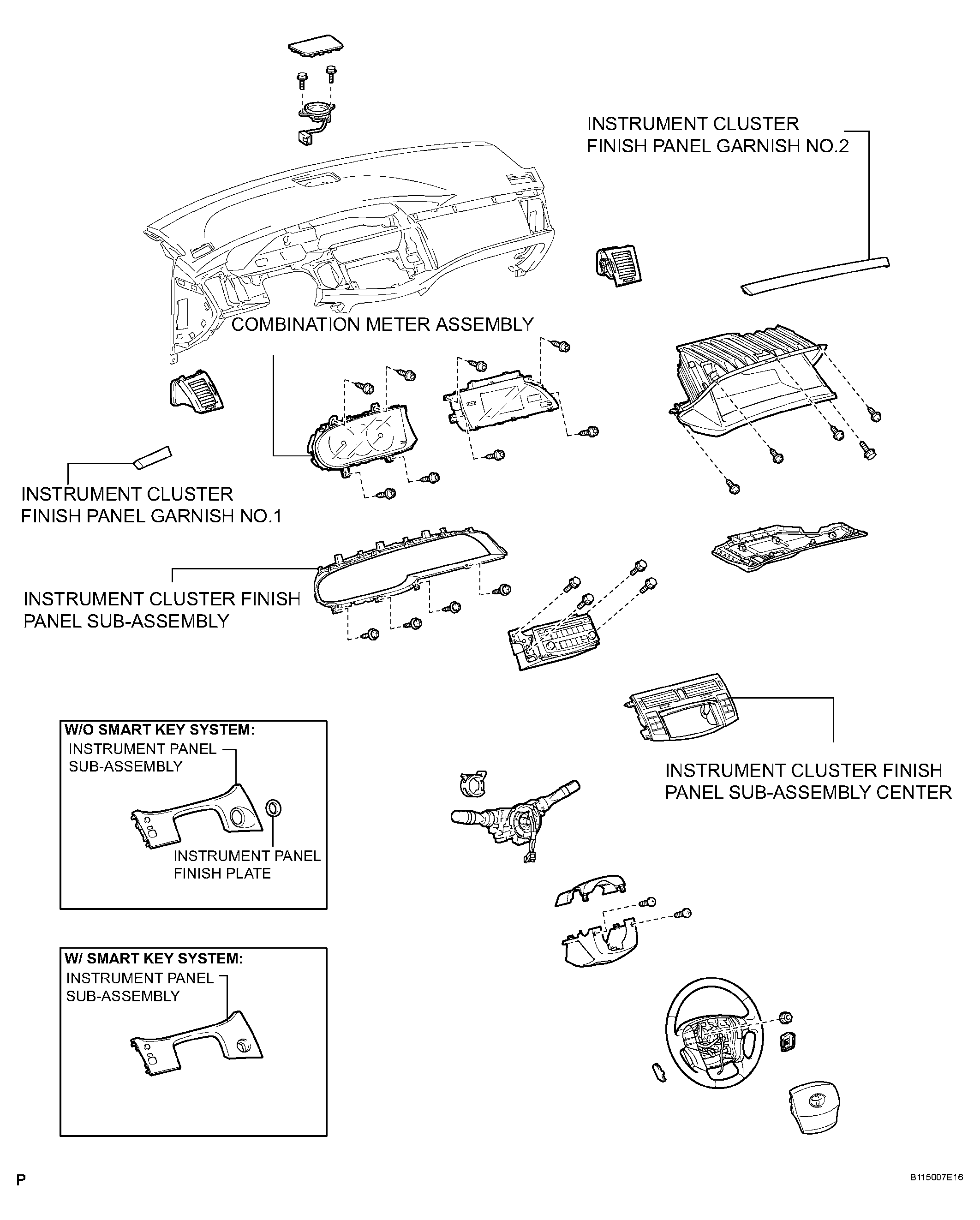 INSTRUMENT CLUSTER FINISH PANEL GARNISH NO.2

COMBINATION METER ASSEMBLY

INSTRUMENT CLUSTER FINISH PANEL GARNISH NO.1

INSTRUMENT CLUSTER FINISH PANEL SUB-ASSEMBLY

W/O SMART KEY SYSTEM:
INSTRUMENT PANEL SUB-ASSEMBLY
INSTRUMENT PANEL FINISH PLATE

INSTRUMENT CLUSTER FINISH PANEL SUB-ASSEMBLY CENTER

W/ SMART KEY SYSTEM:
INSTRUMENT PANEL SUB-ASSEMBLY

P

B115007E16