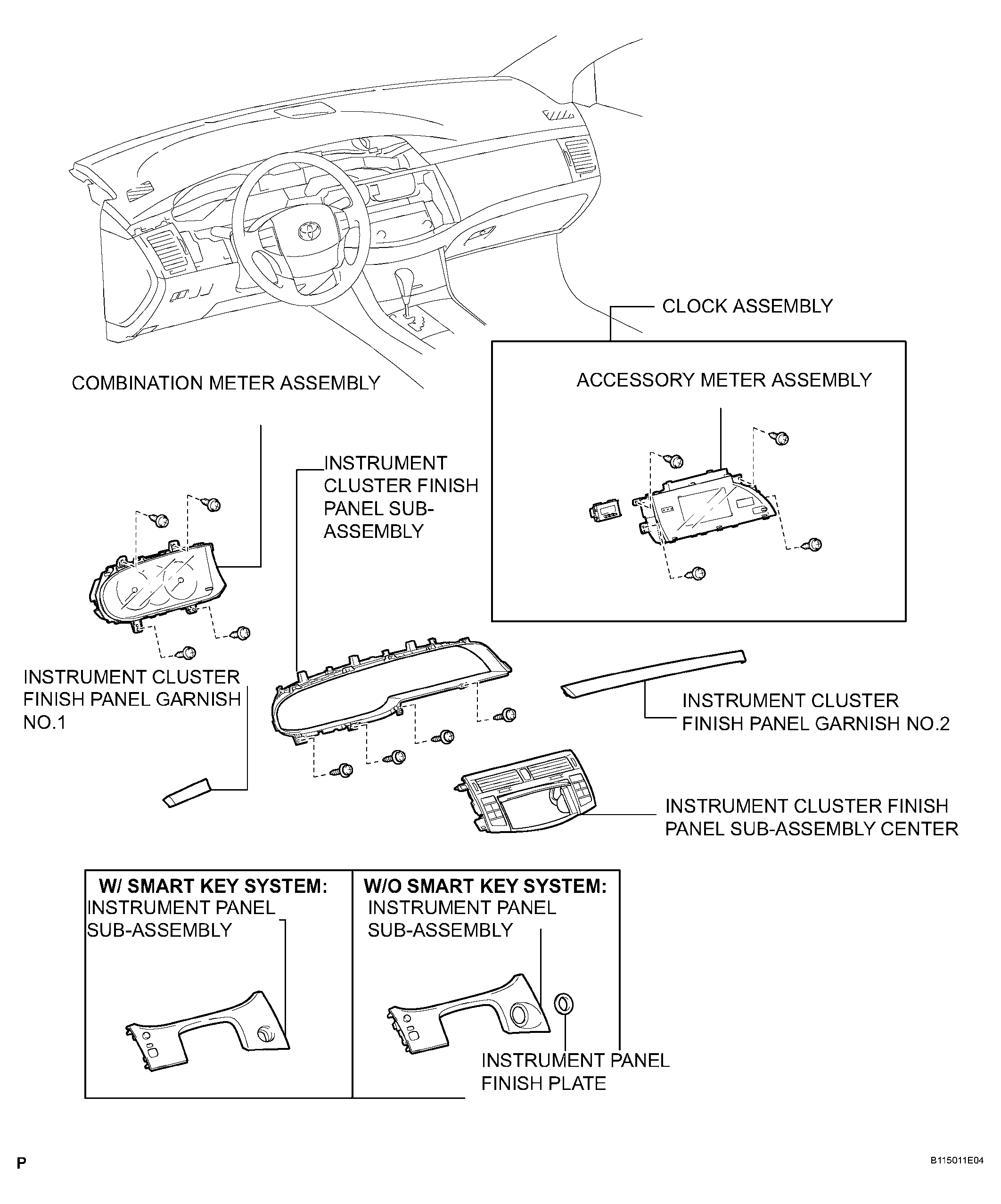 CLOCK ASSEMBLY

COMBINATION METER ASSEMBLY

ACCESSORY METER ASSEMBLY

INSTRUMENT CLUSTER FINISH PANEL SUB-ASSEMBLY

INSTRUMENT CLUSTER FINISH PANEL GARNISH NO.1

INSTRUMENT CLUSTER FINISH PANEL GARNISH NO.2

INSTRUMENT CLUSTER FINISH PANEL SUB-ASSEMBLY CENTER

W/ SMART KEY SYSTEM:
INSTRUMENT PANEL SUB-ASSEMBLY

W/O SMART KEY SYSTEM:
INSTRUMENT PANEL SUB-ASSEMBLY

INSTRUMENT PANEL FINISH PLATE

P

B115011E04