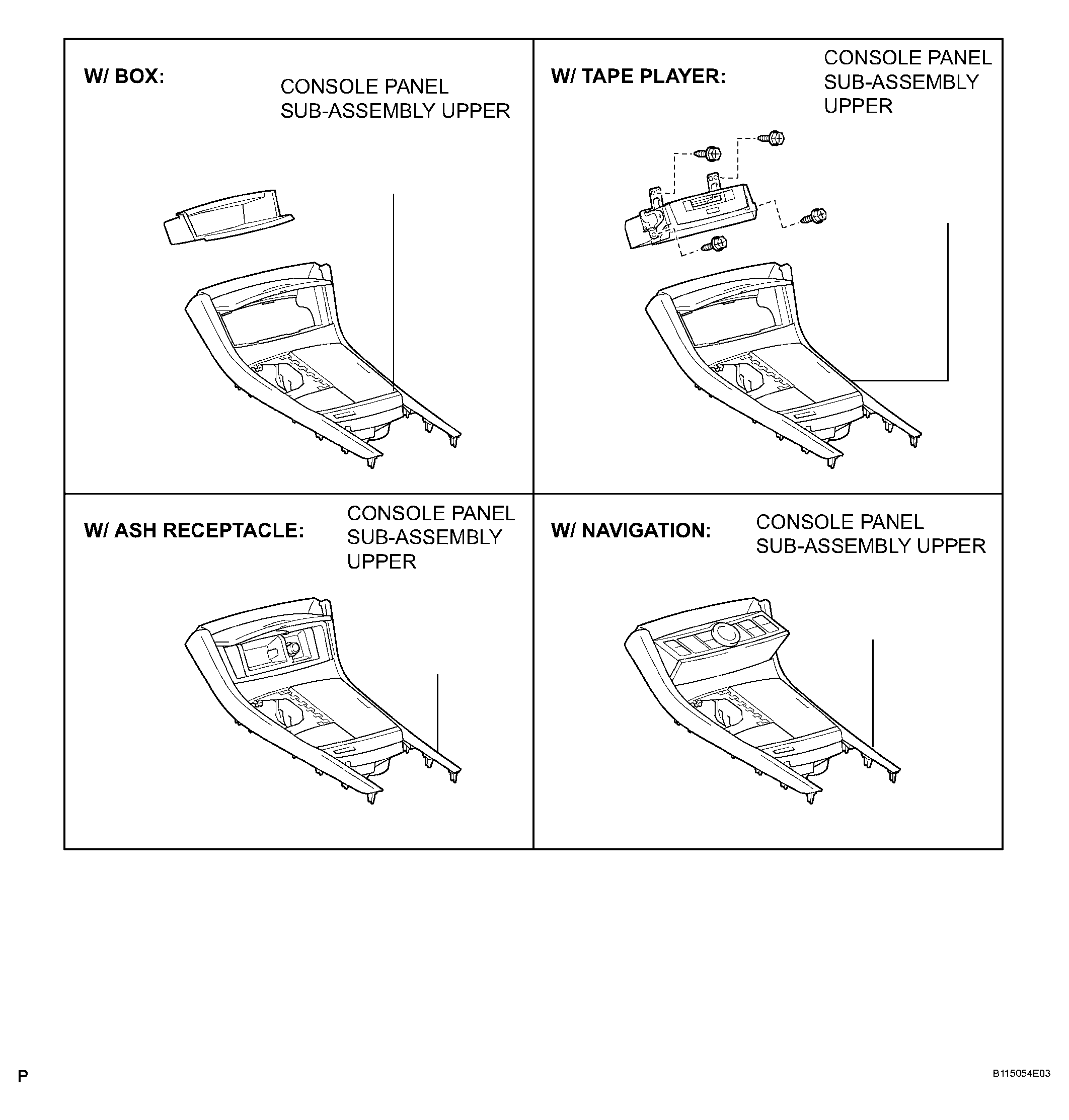 W/ BOX:

CONSOLE PANEL SUB-ASSEMBLY UPPER

W/ TAPE PLAYER:

CONSOLE PANEL SUB-ASSEMBLY UPPER

W/ ASH RECEPTACLE:

CONSOLE PANEL SUB-ASSEMBLY UPPER

W/ NAVIGATION:

CONSOLE PANEL SUB-ASSEMBLY UPPER

P

B115054E03