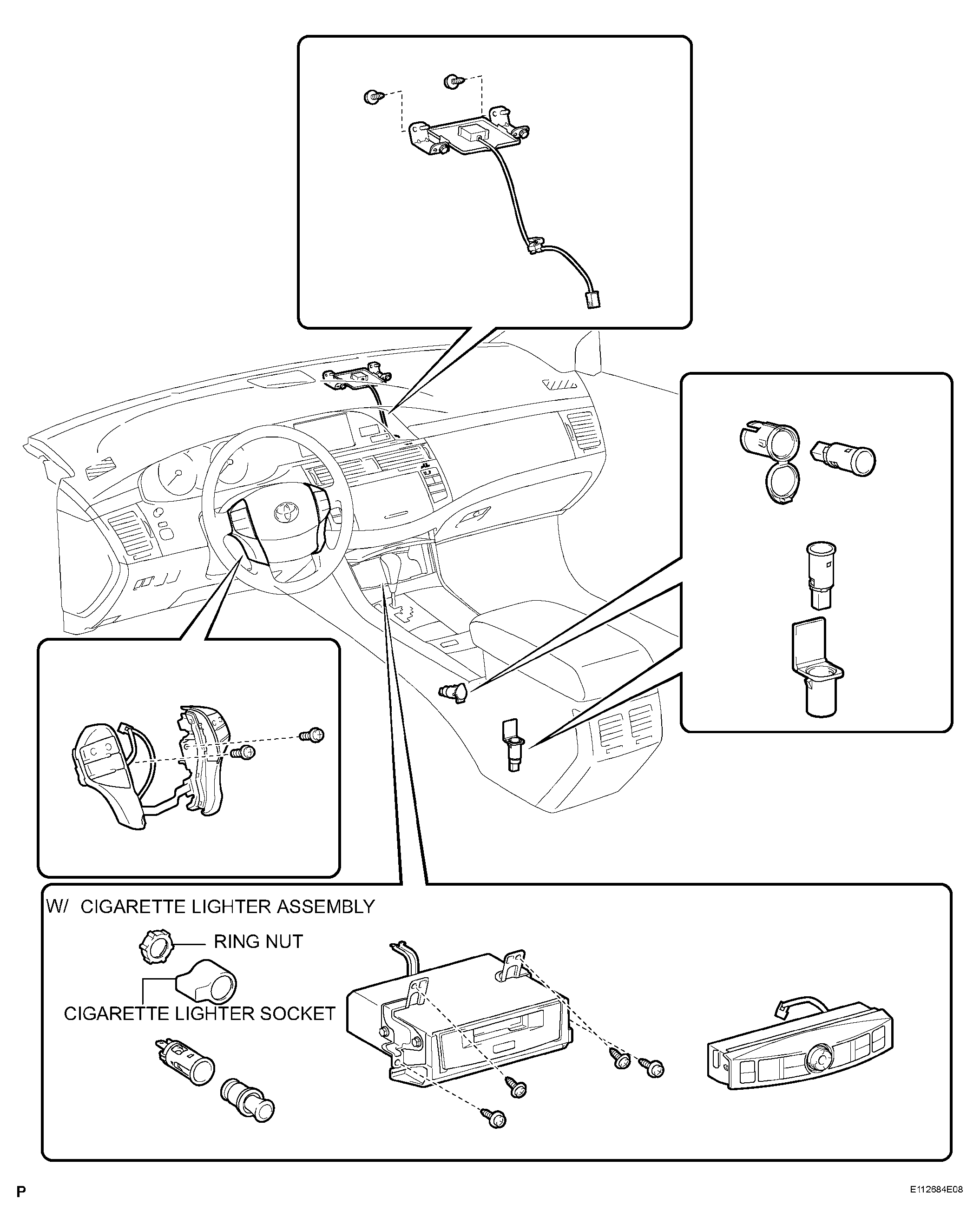 W/ CIGARETTE LIGHTER ASSEMBLY

RING NUT

CIGARETTE LIGHTER SOCKET

P

E112684E08