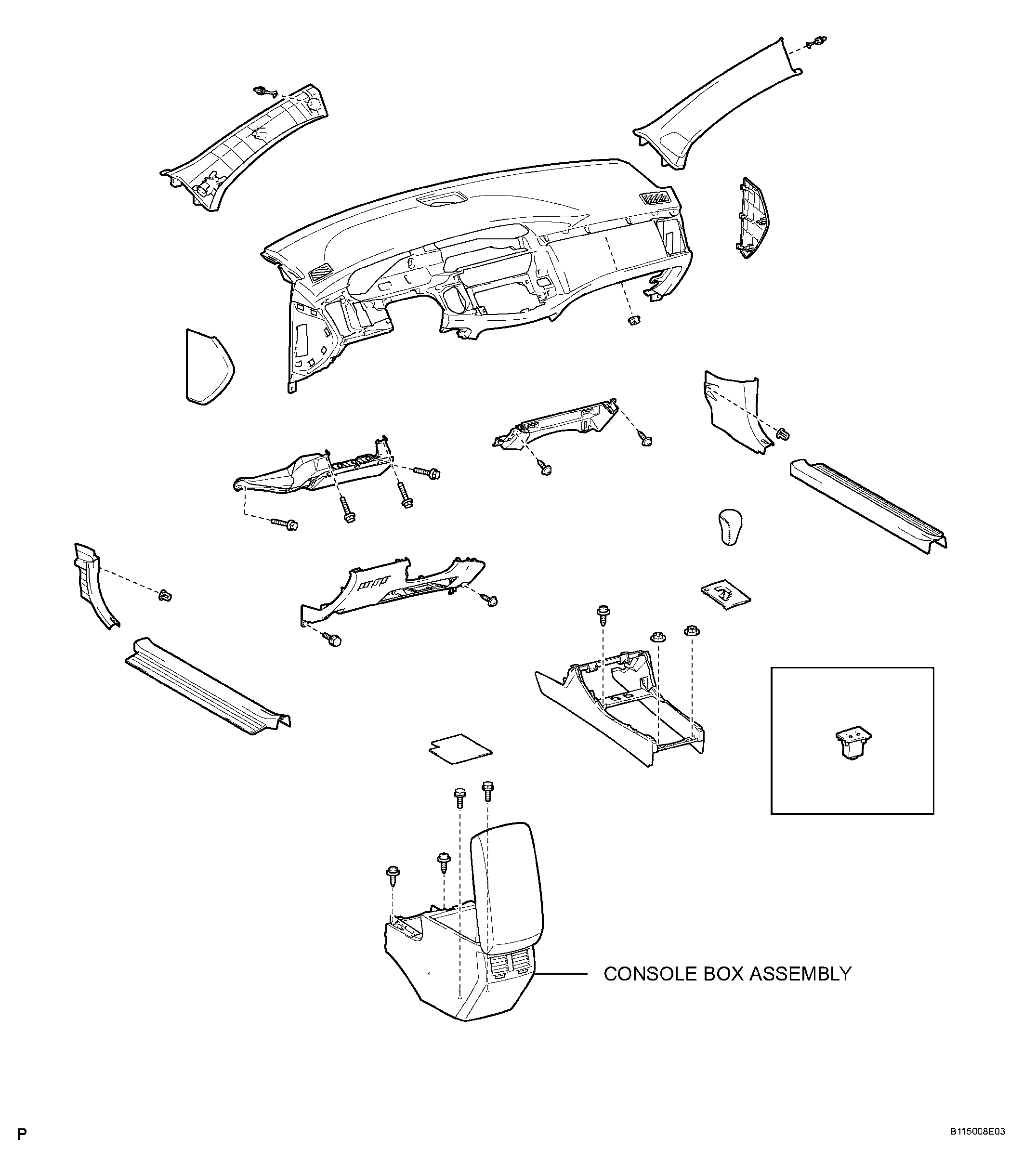 CONSOLE BOX ASSEMBLY

P

B115008E03