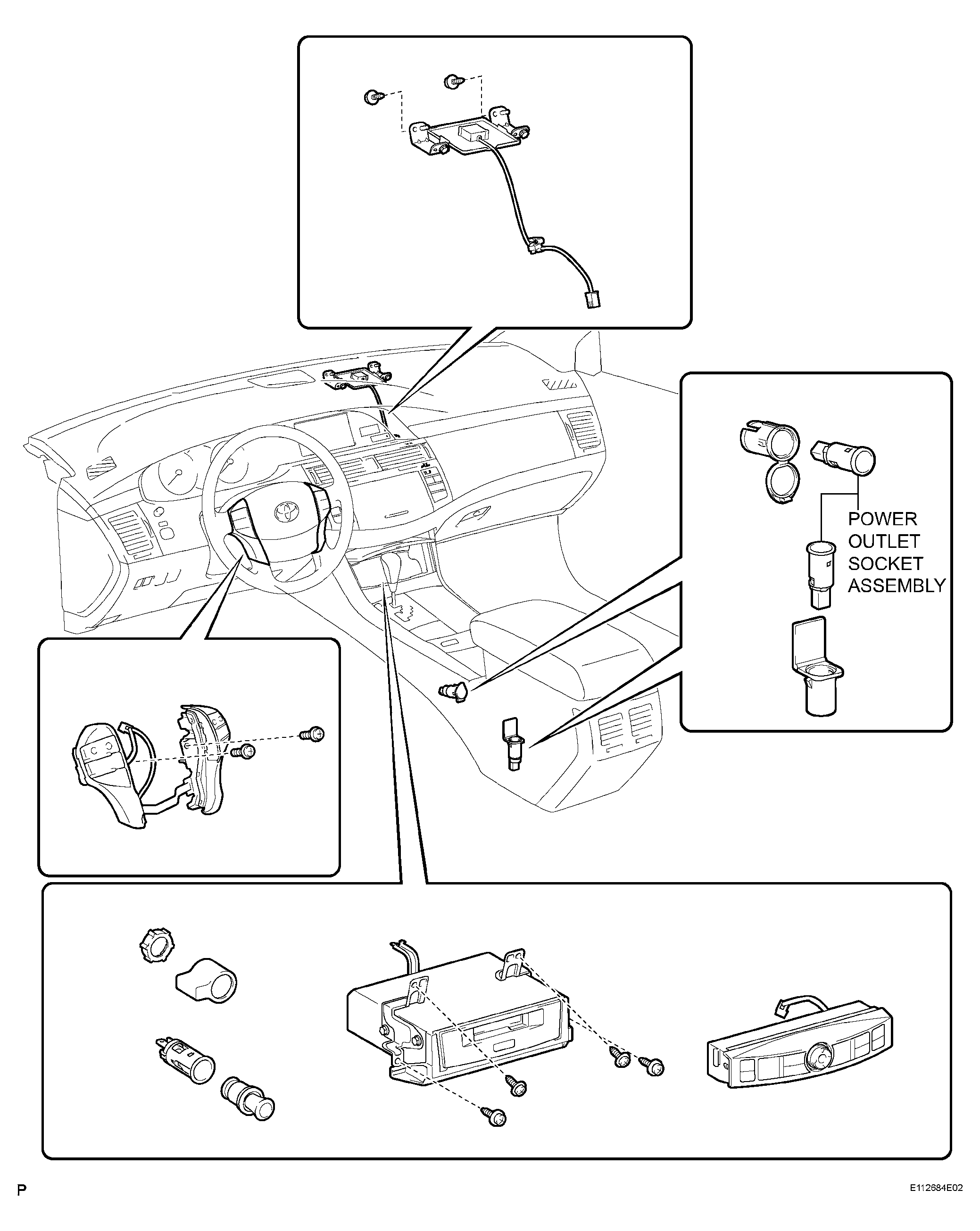 POWER OUTLET SOCKET ASSEMBLY

P

E112684E02