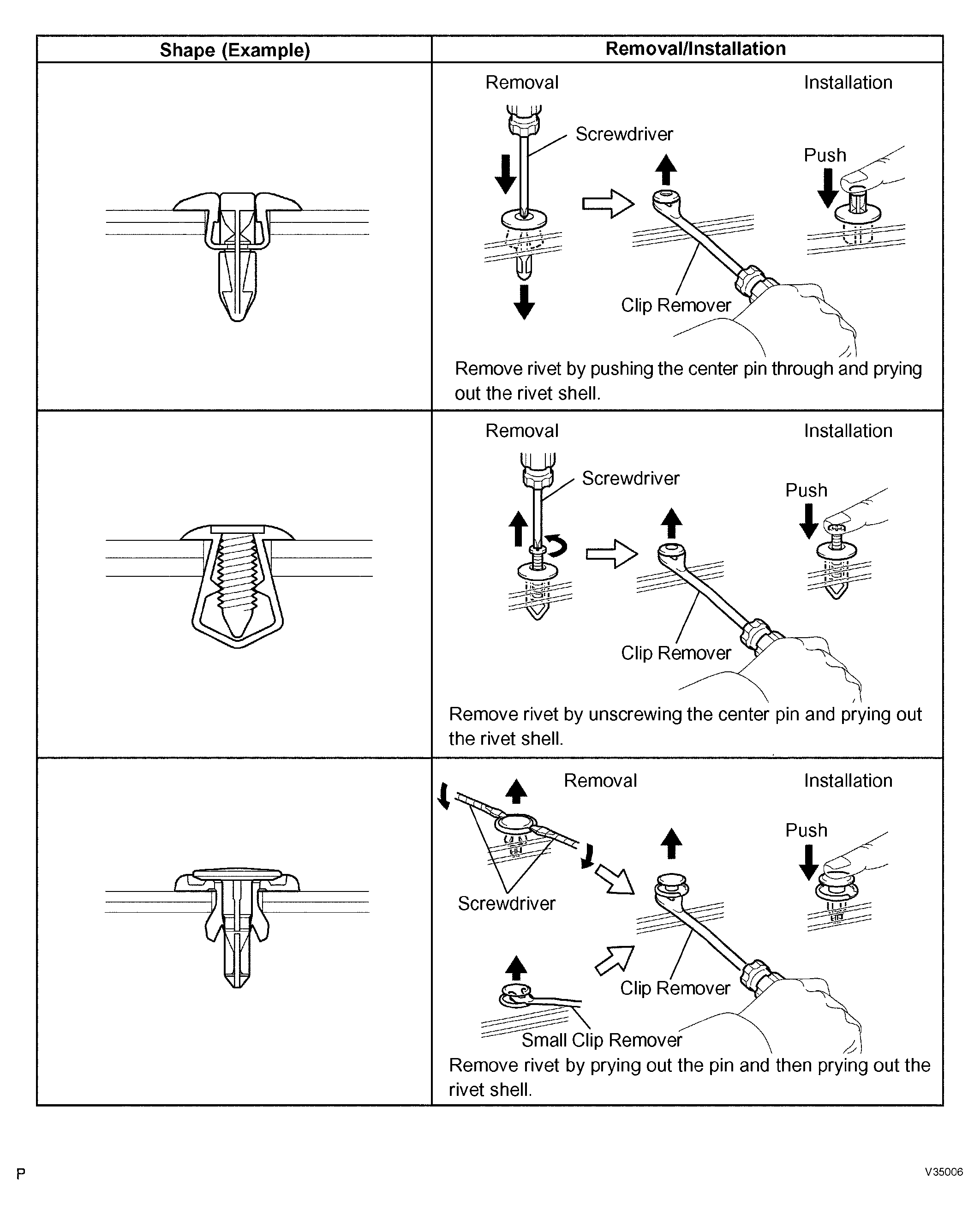 | Shape (Example) | Removal/Installation |
|---|---|
| | Removal Installation Screwdriver Push Clip Remover Remove rivet by pushing the center pin through and prying out the rivet shell. |
| | Removal Installation Screwdriver Push Clip Remover Remove rivet by unscrewing the center pin and prying out the rivet shell. |
| | Removal Installation Push Screwdriver Clip Remover Small Clip Remover Remove rivet by prying out the pin and then prying out the rivet shell. |

P

V35006